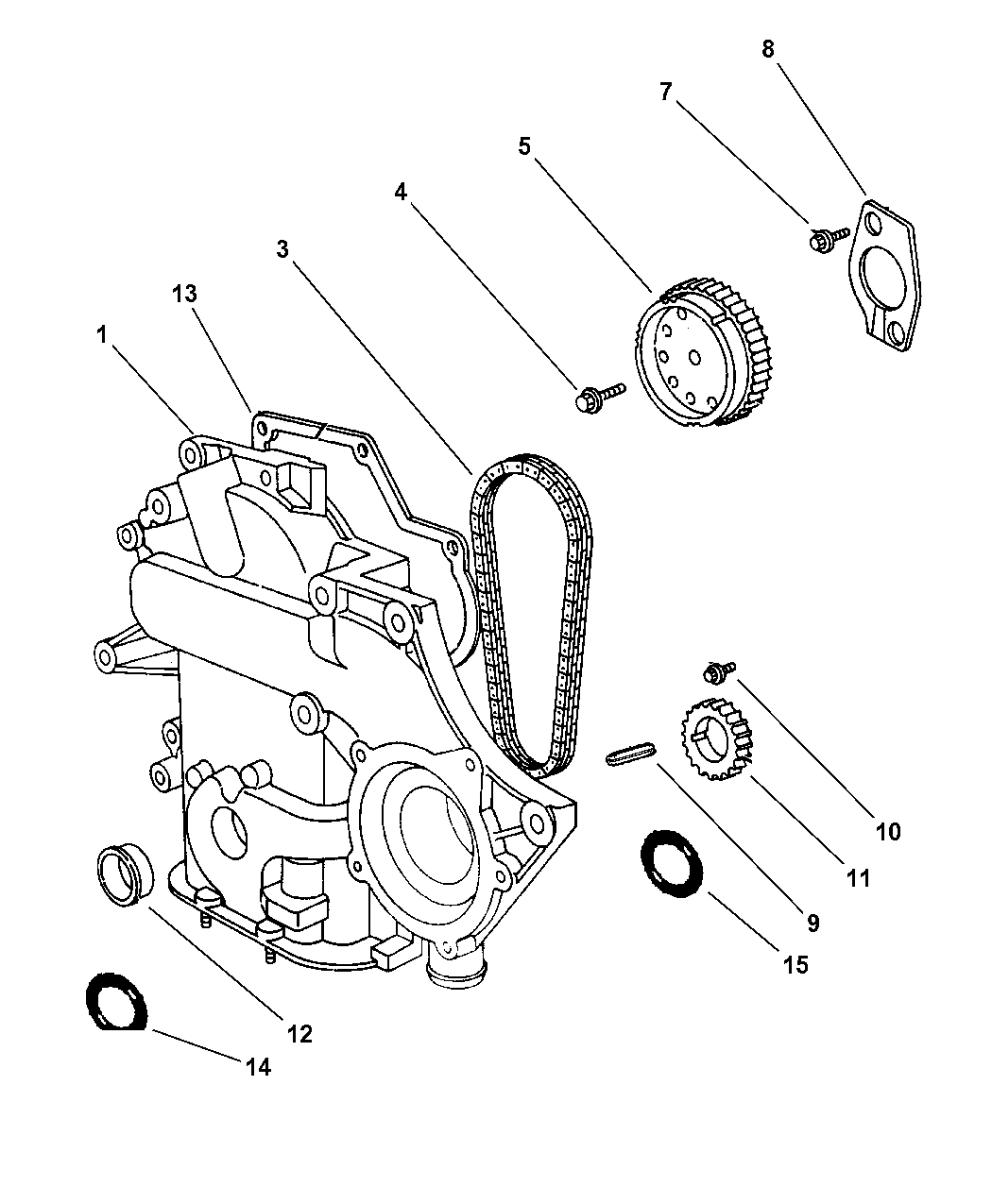 8
7
5
4
3
13
1
10
11
9
15
12
14