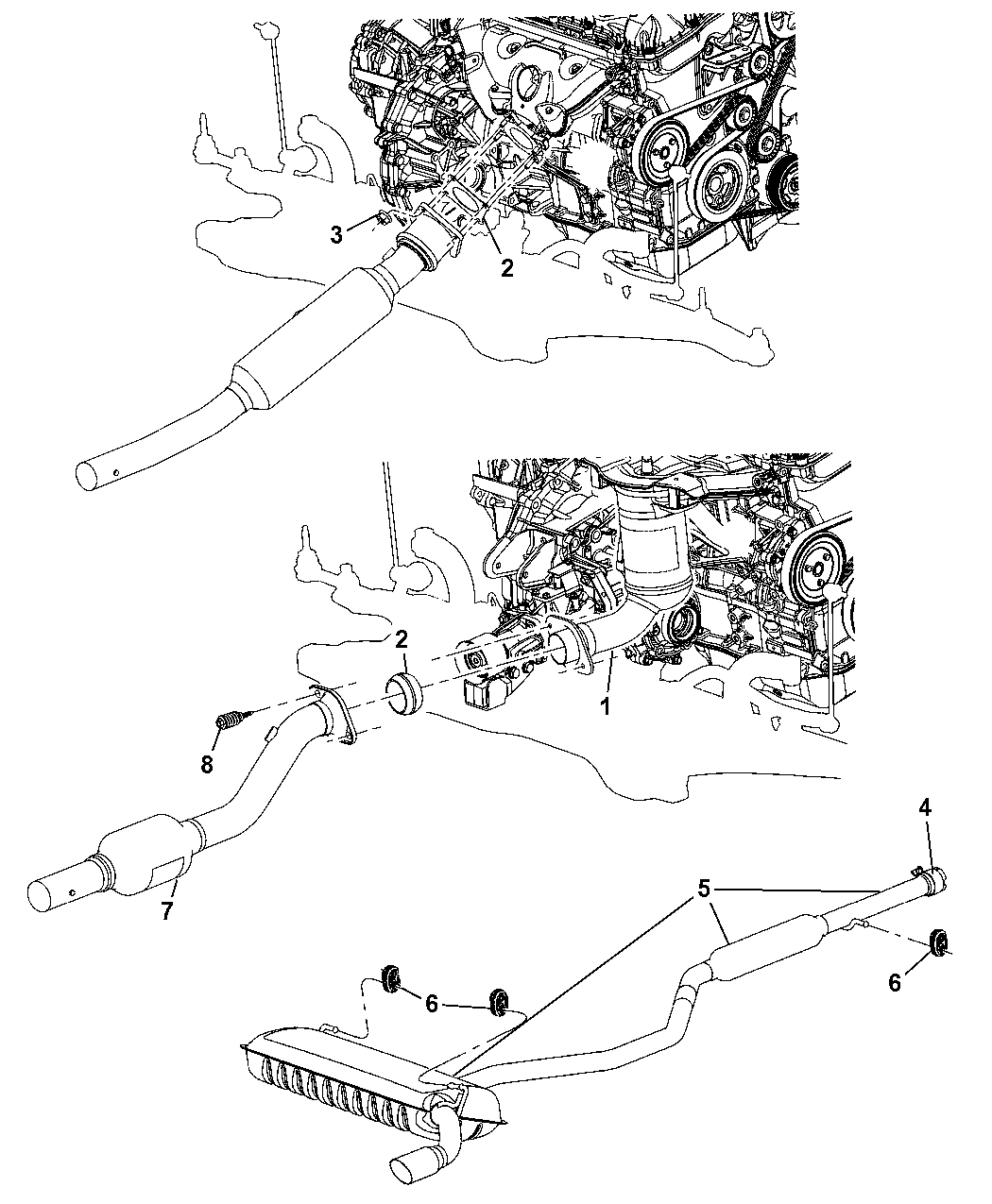 3
2
2
1
8
7
4
5
6
6