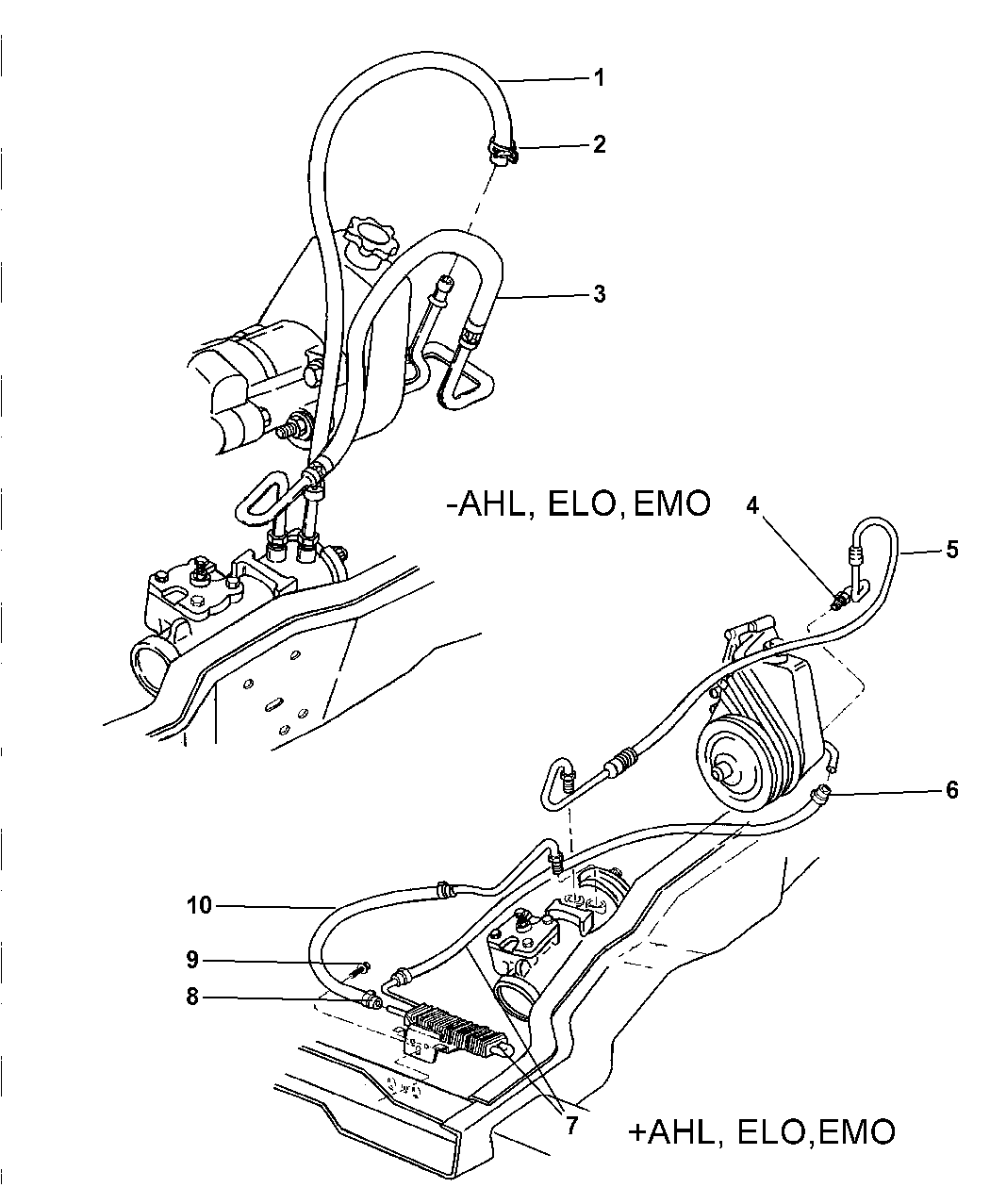 1
2
3
-AHL, ELO, EMO
4
5
6
10
9
8
7
+AHL, ELO,EMO