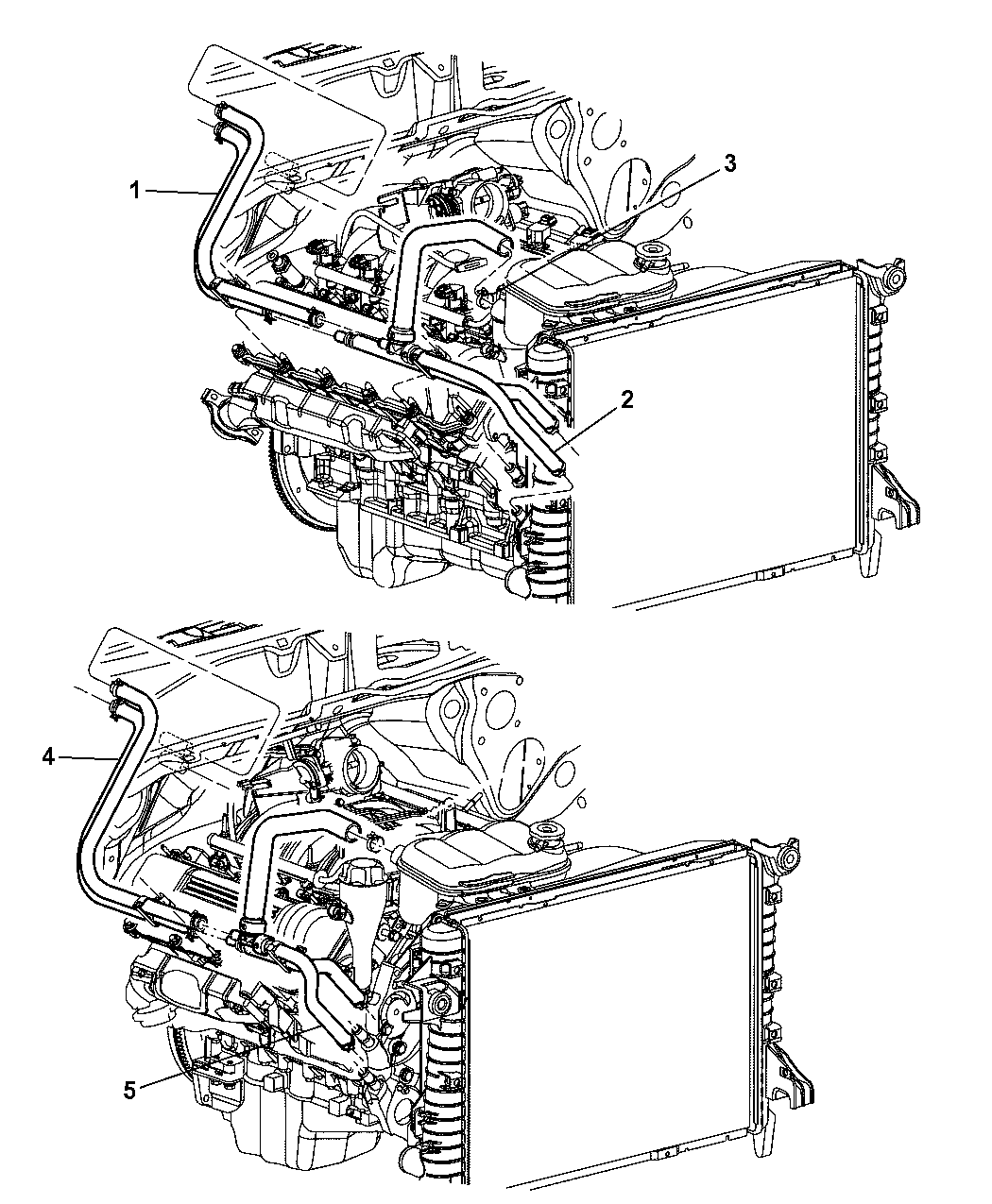 1
3
2
4
5