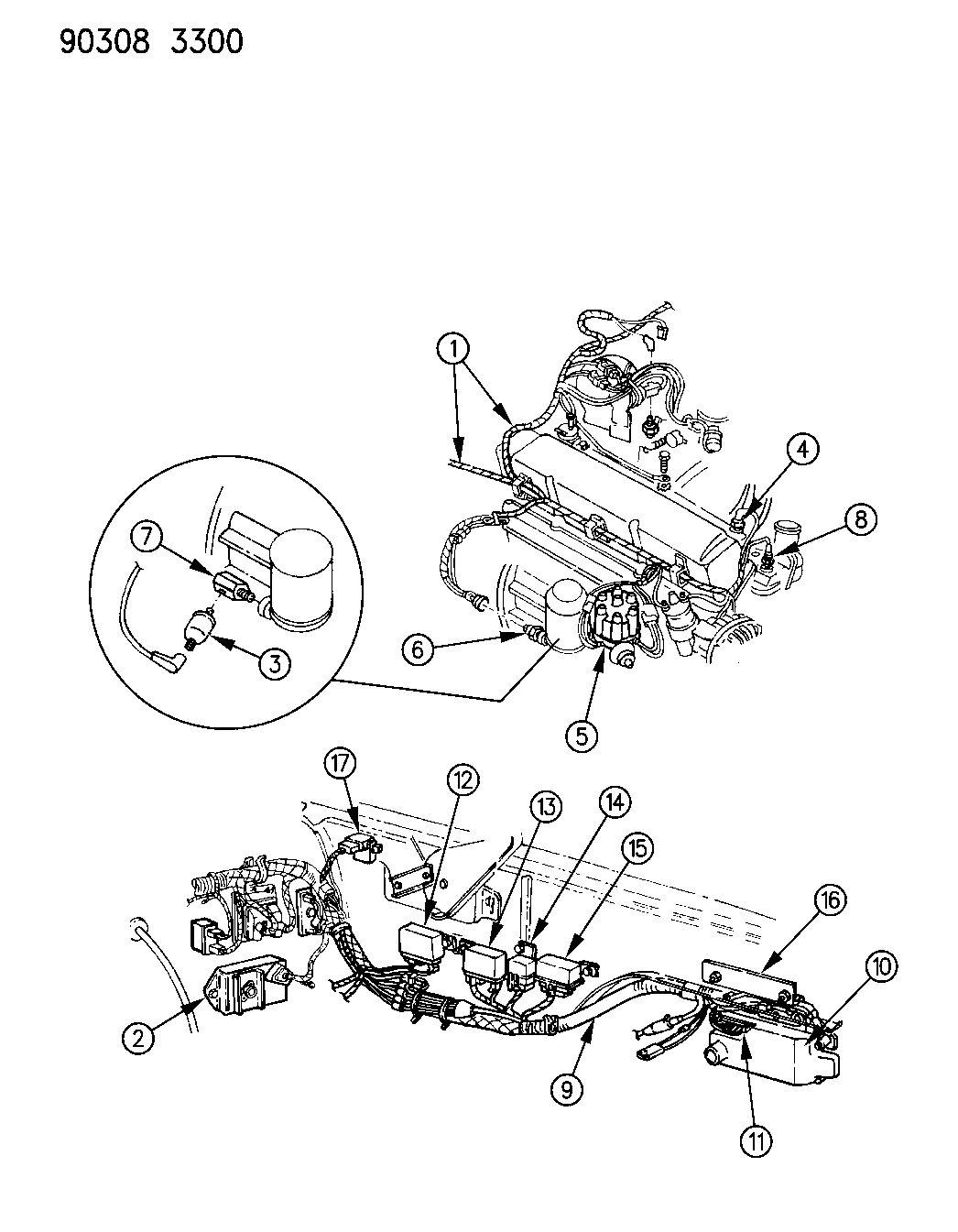 90308 3300

1
4
8
7
3
6
5
17
12
13
14
15
16
10
2
9
11