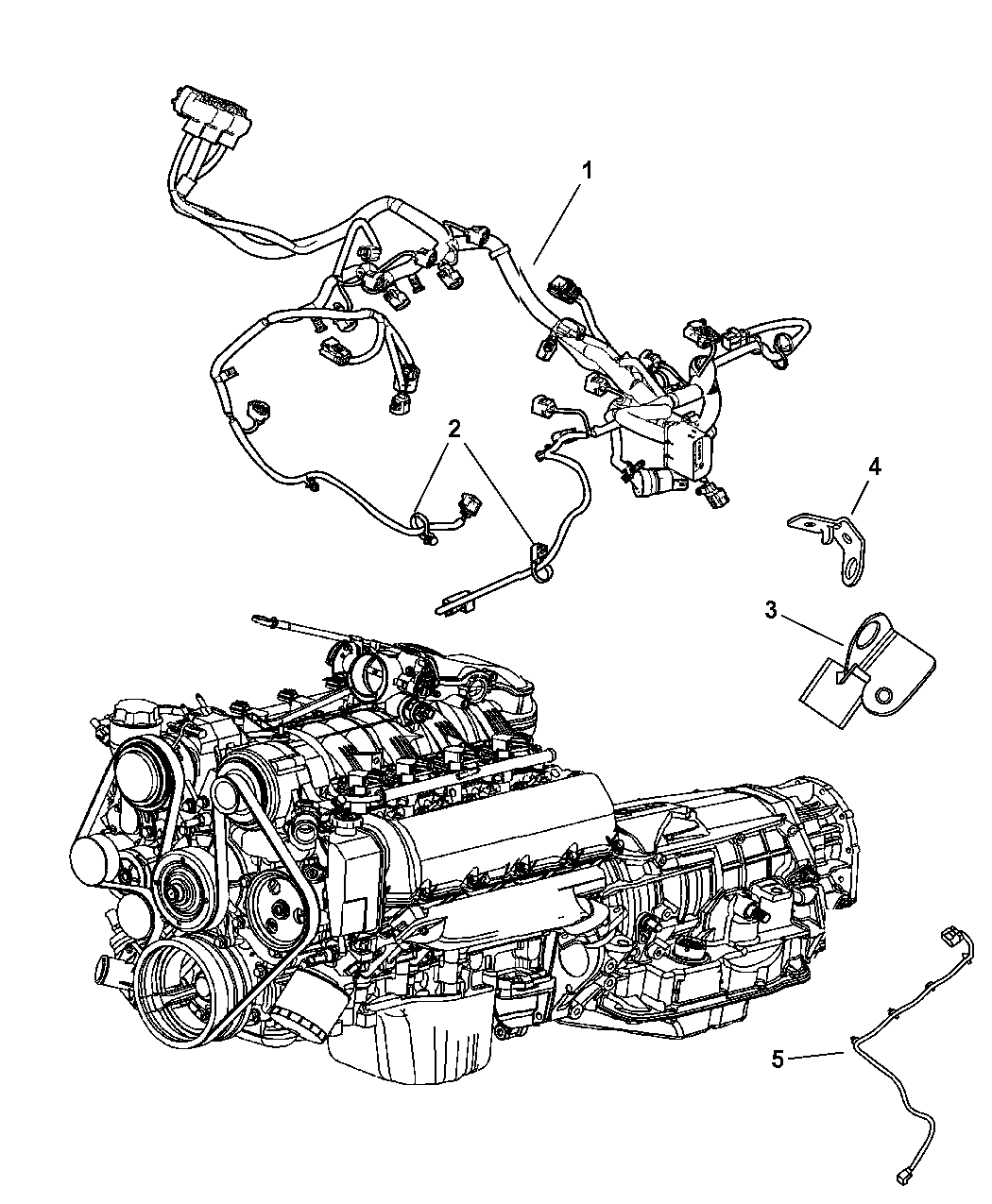 1
2
4
3
5