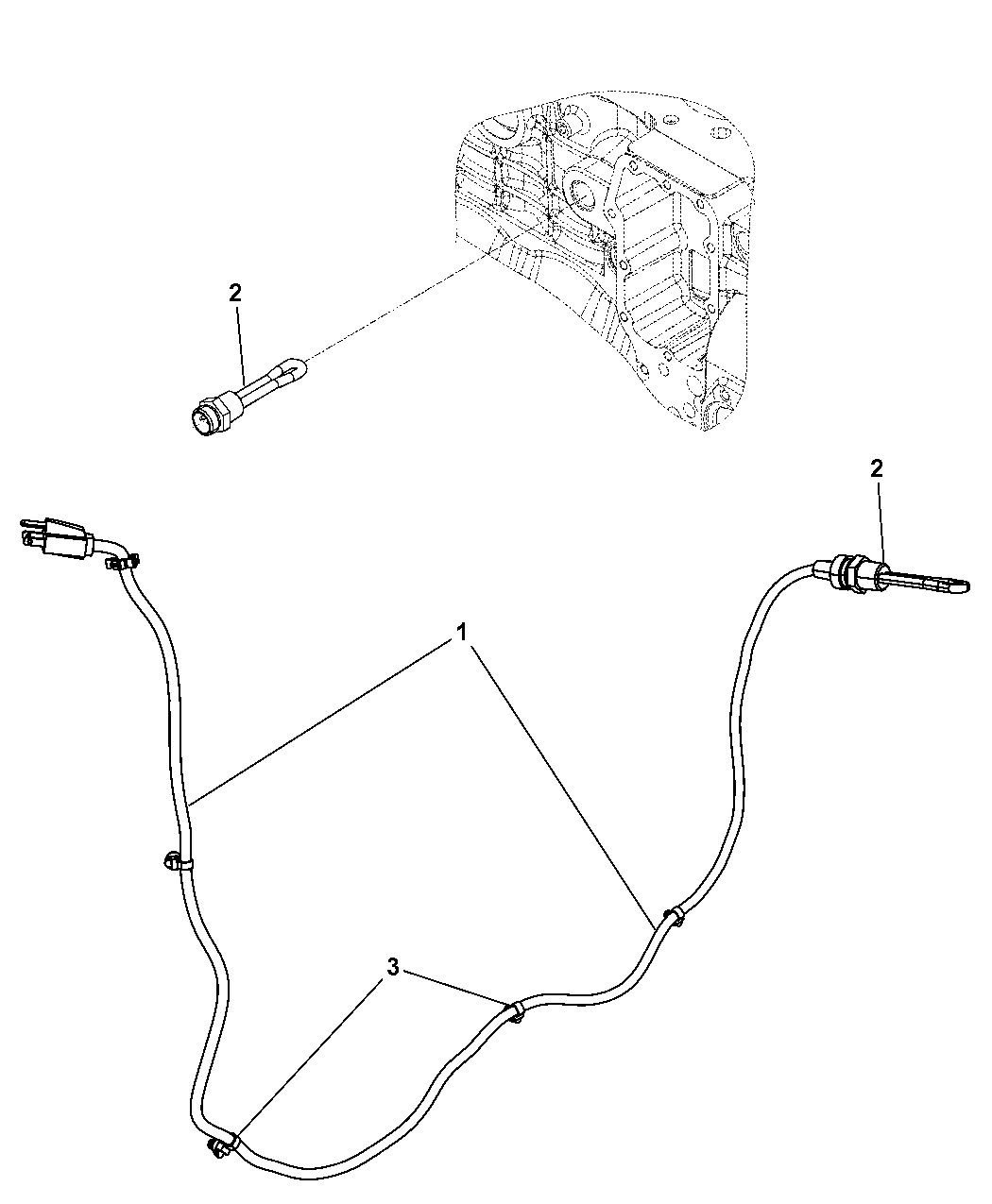 2

2

1

3