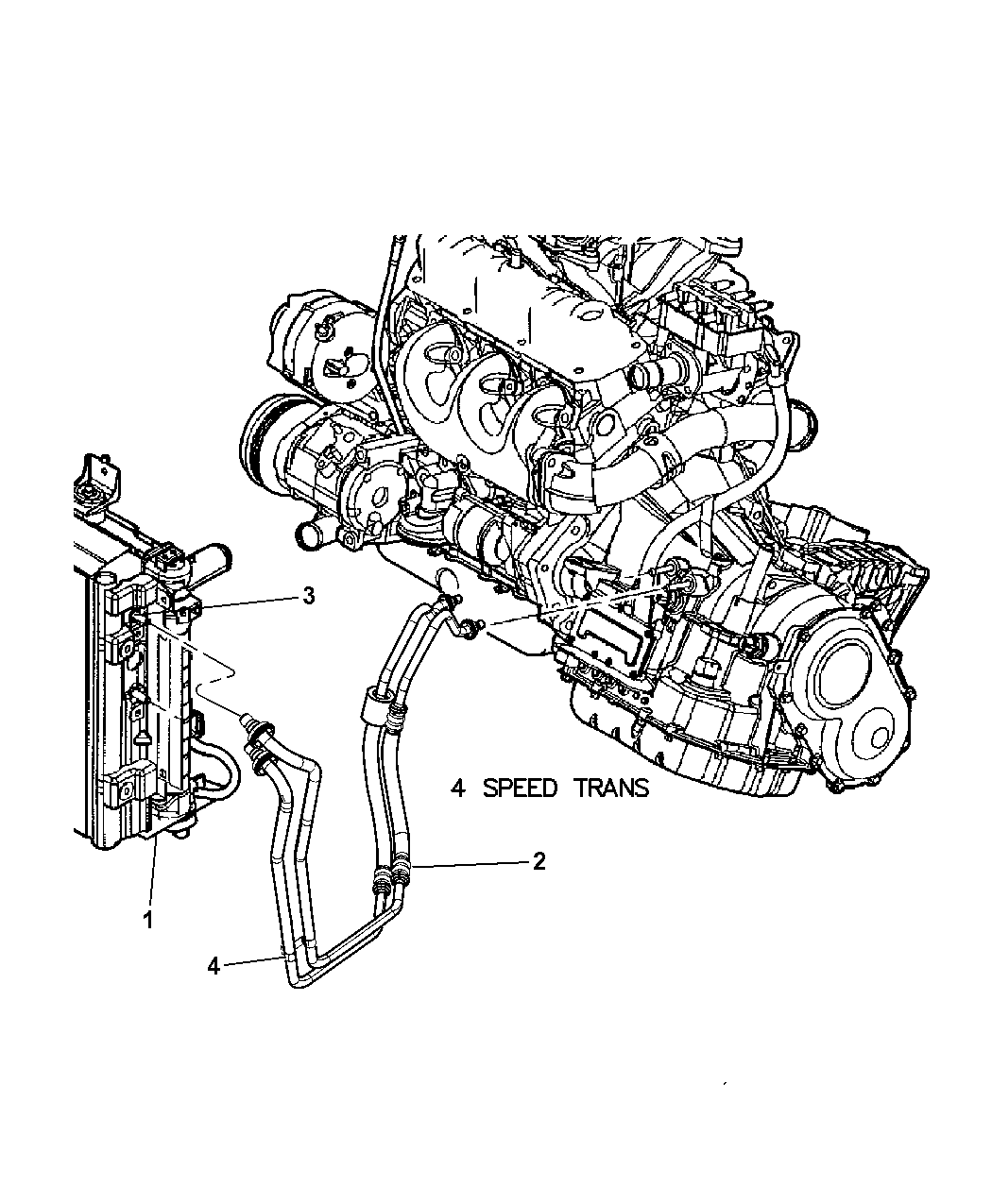 3
4 SPEED TRANS
2
1
4