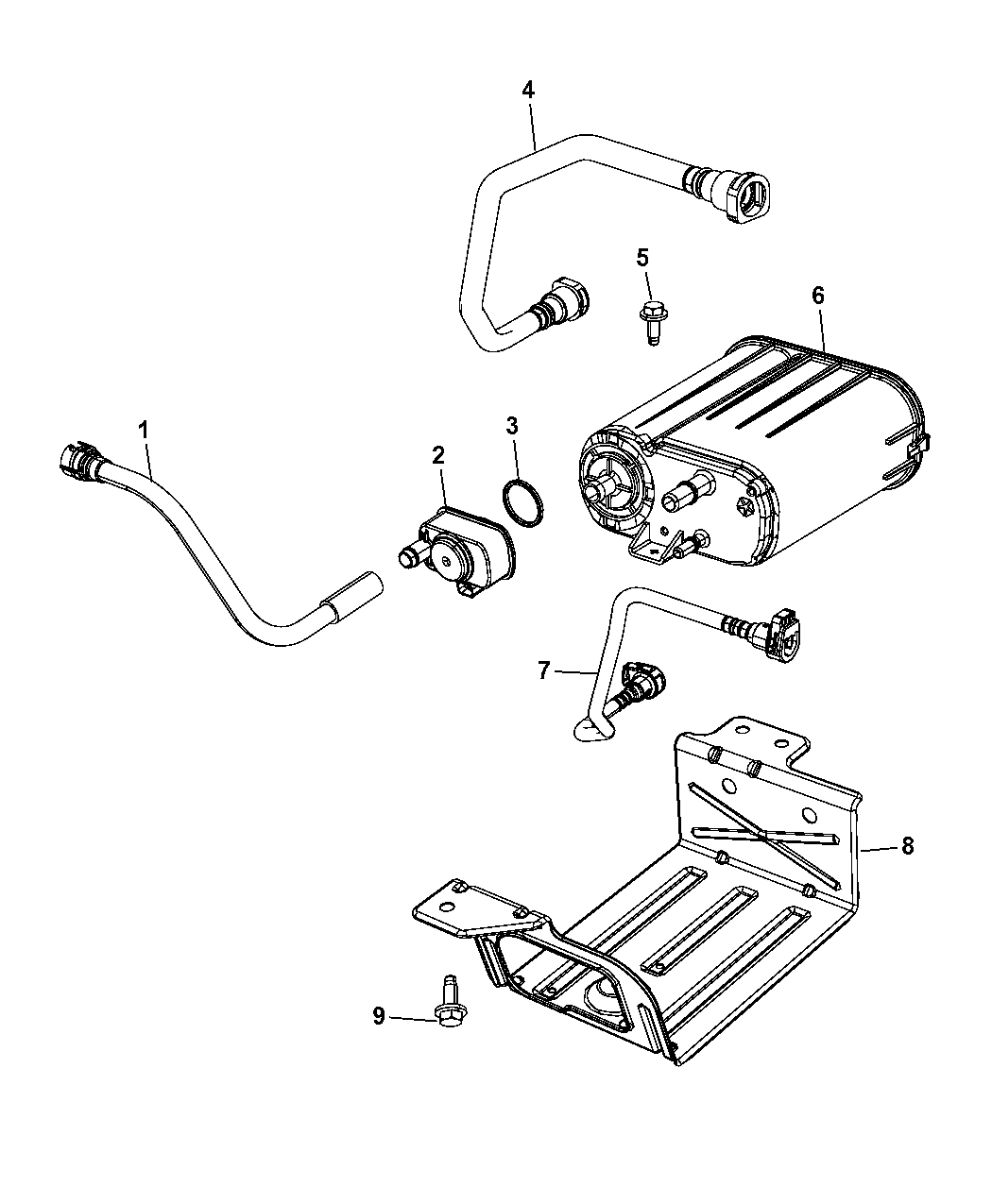 4
5
6
1
2
3
7
8
9