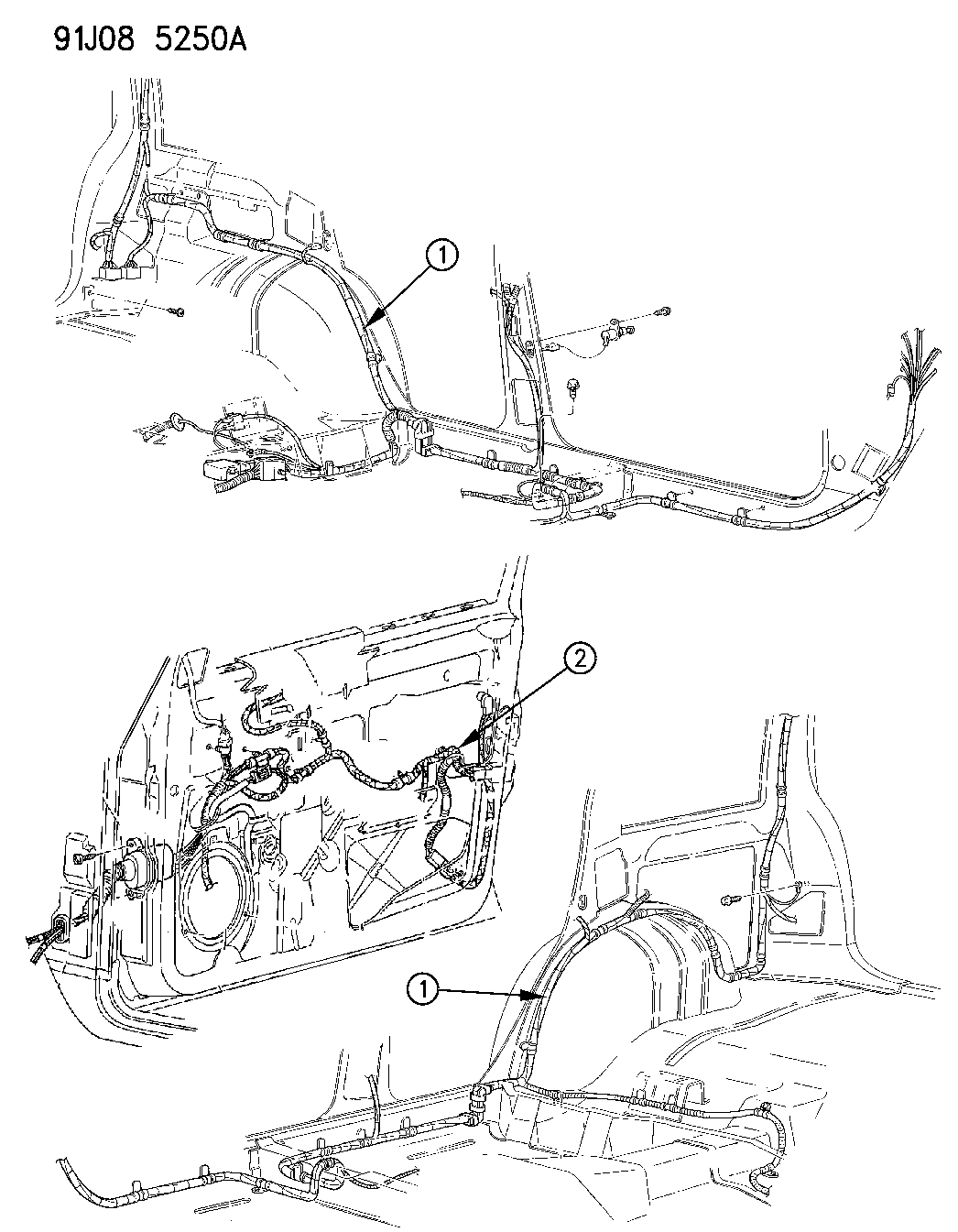 91J08 5250A

1

2

1