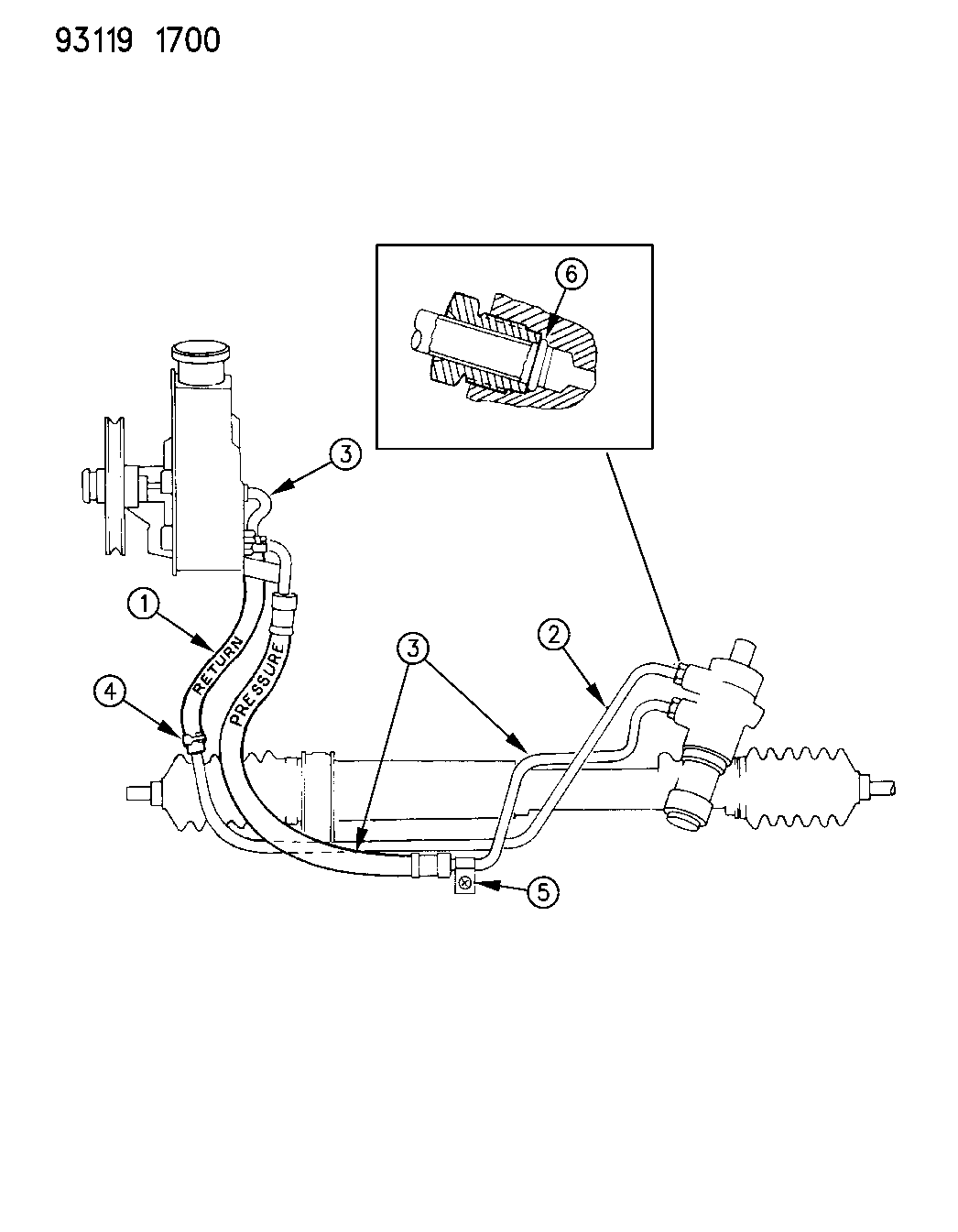 93119 1700

6

3

1

RETURN

PRESSURE

3

2

4

5