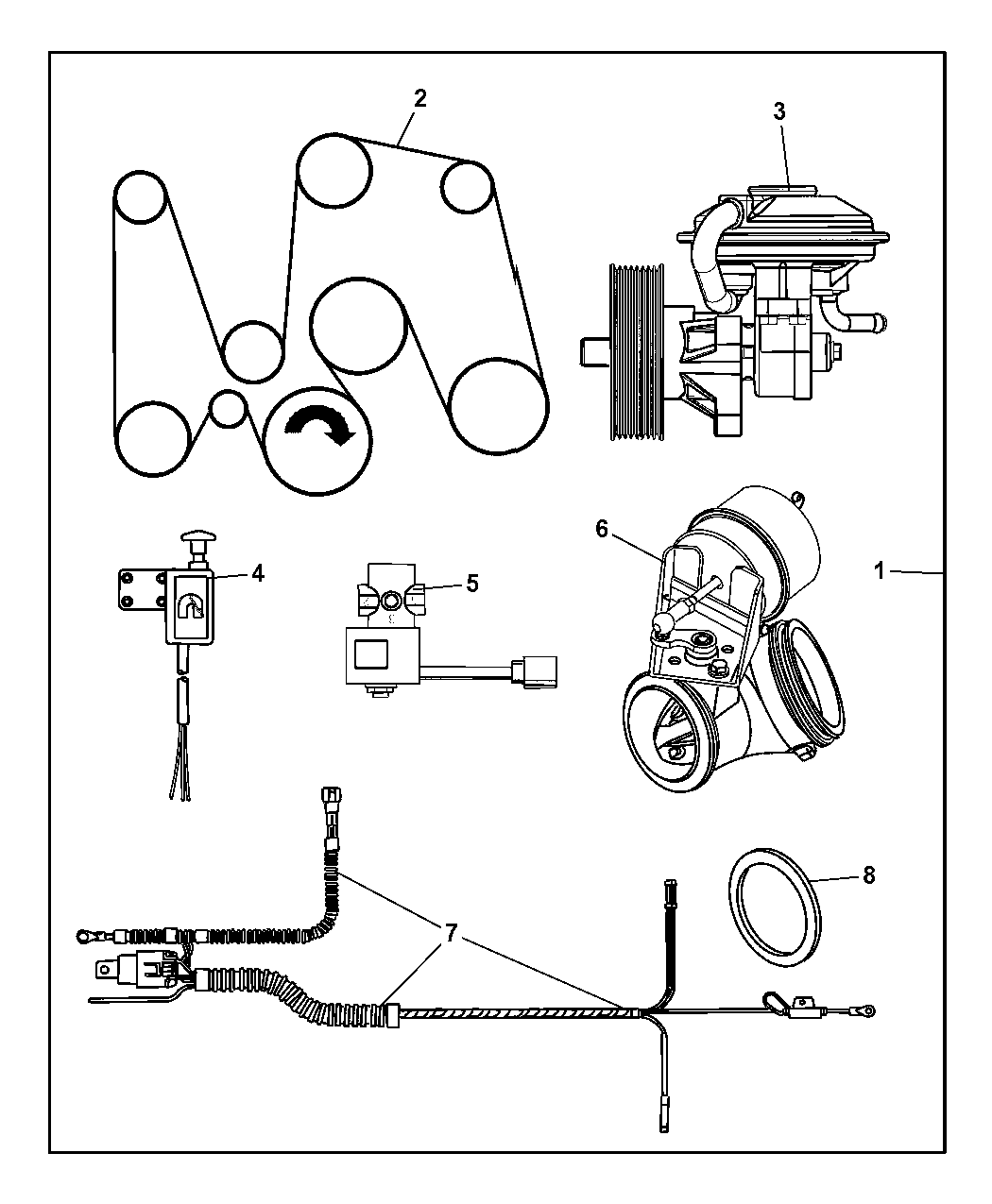 2
3
4
5
6
1
7
8