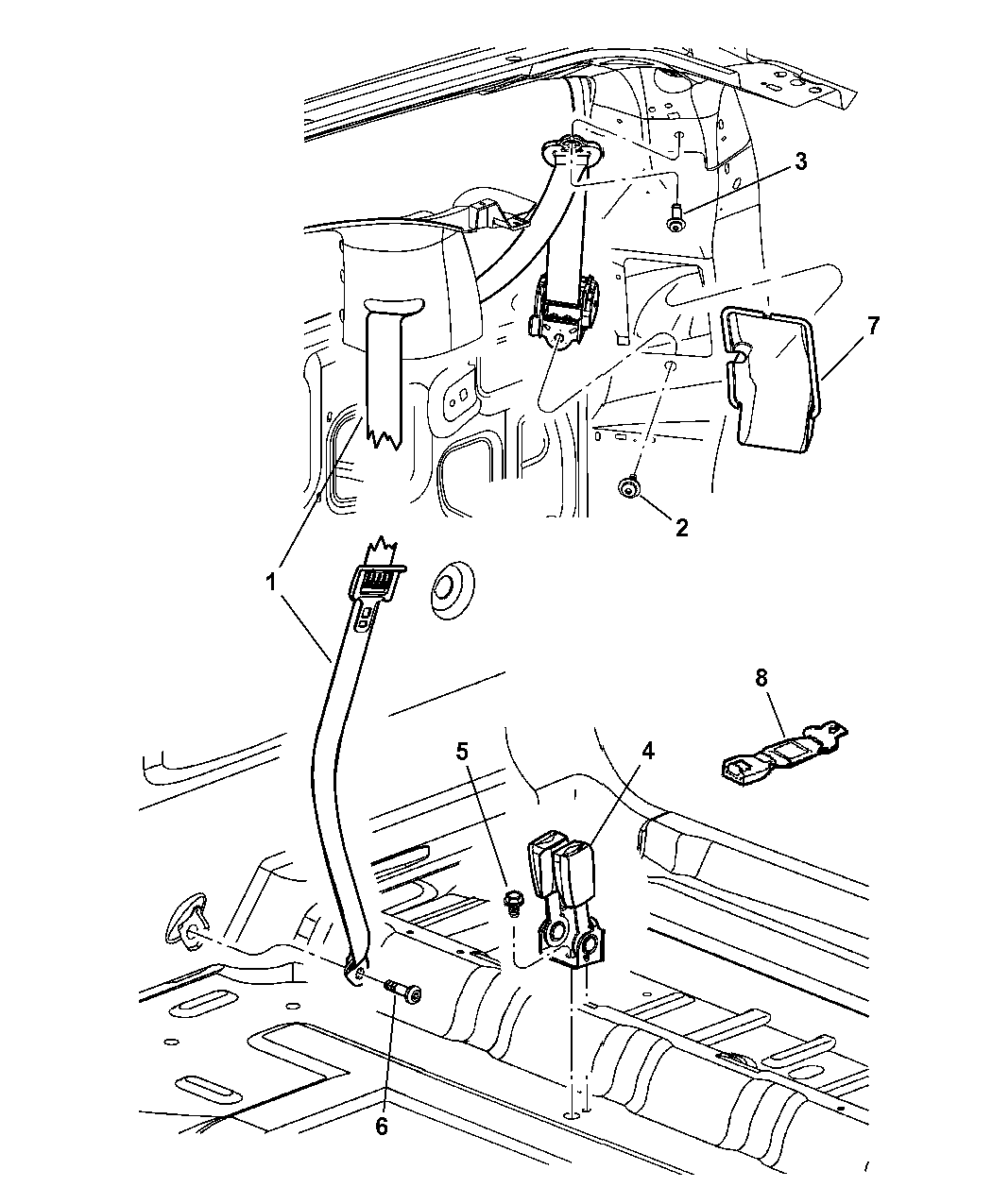 3
7
2
1
8
5
4
6