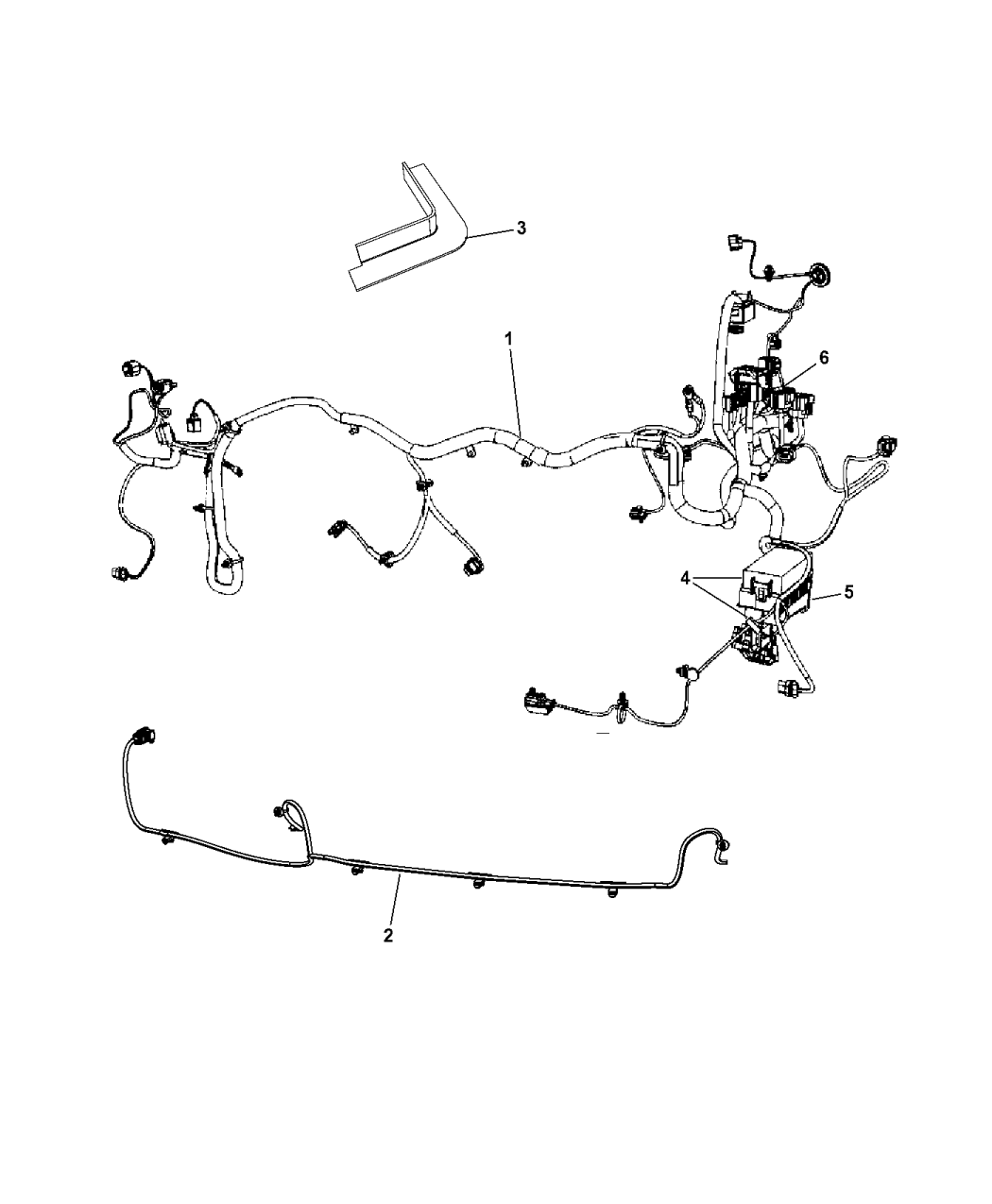 3
1
6
4
5
2