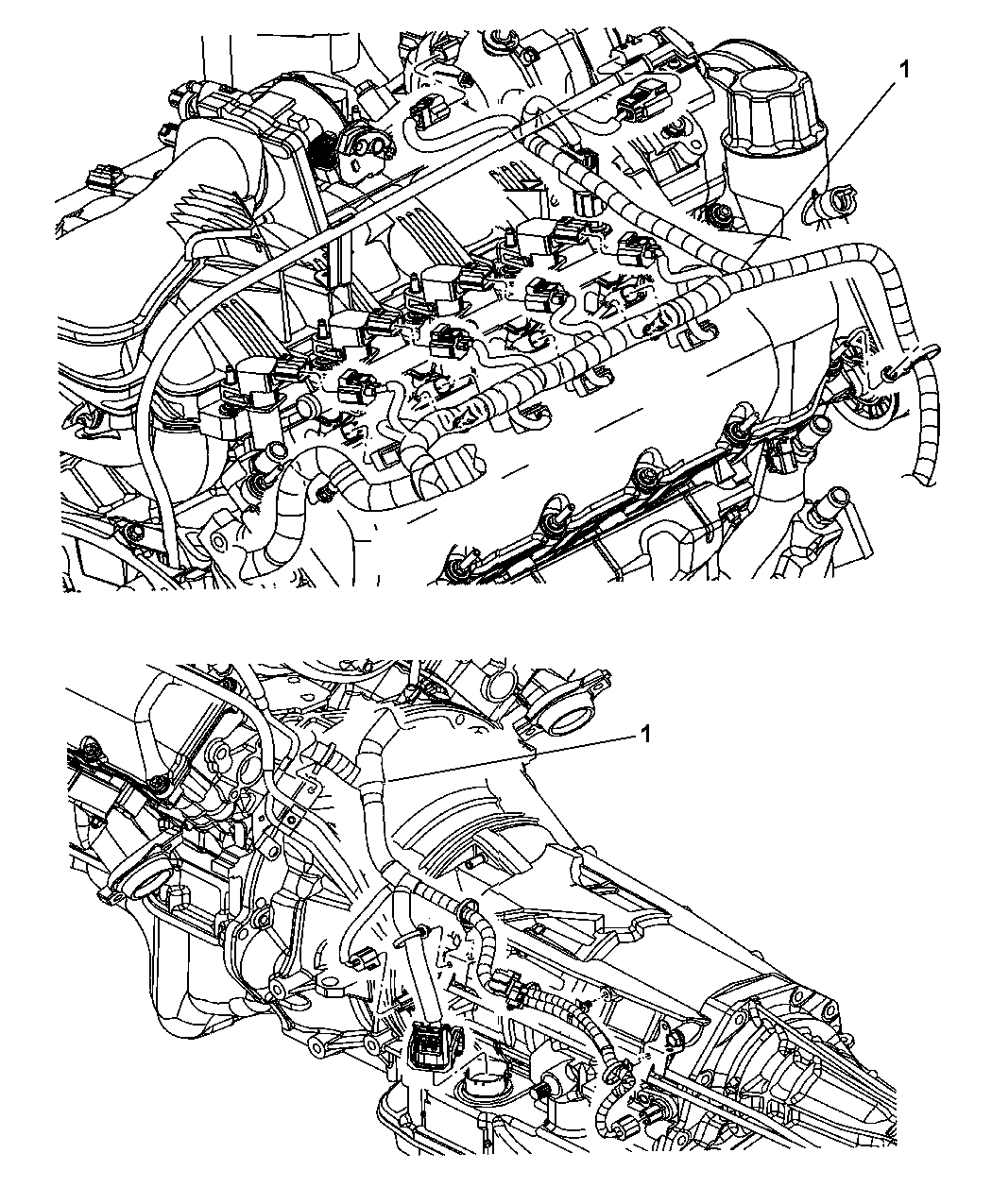 1

1