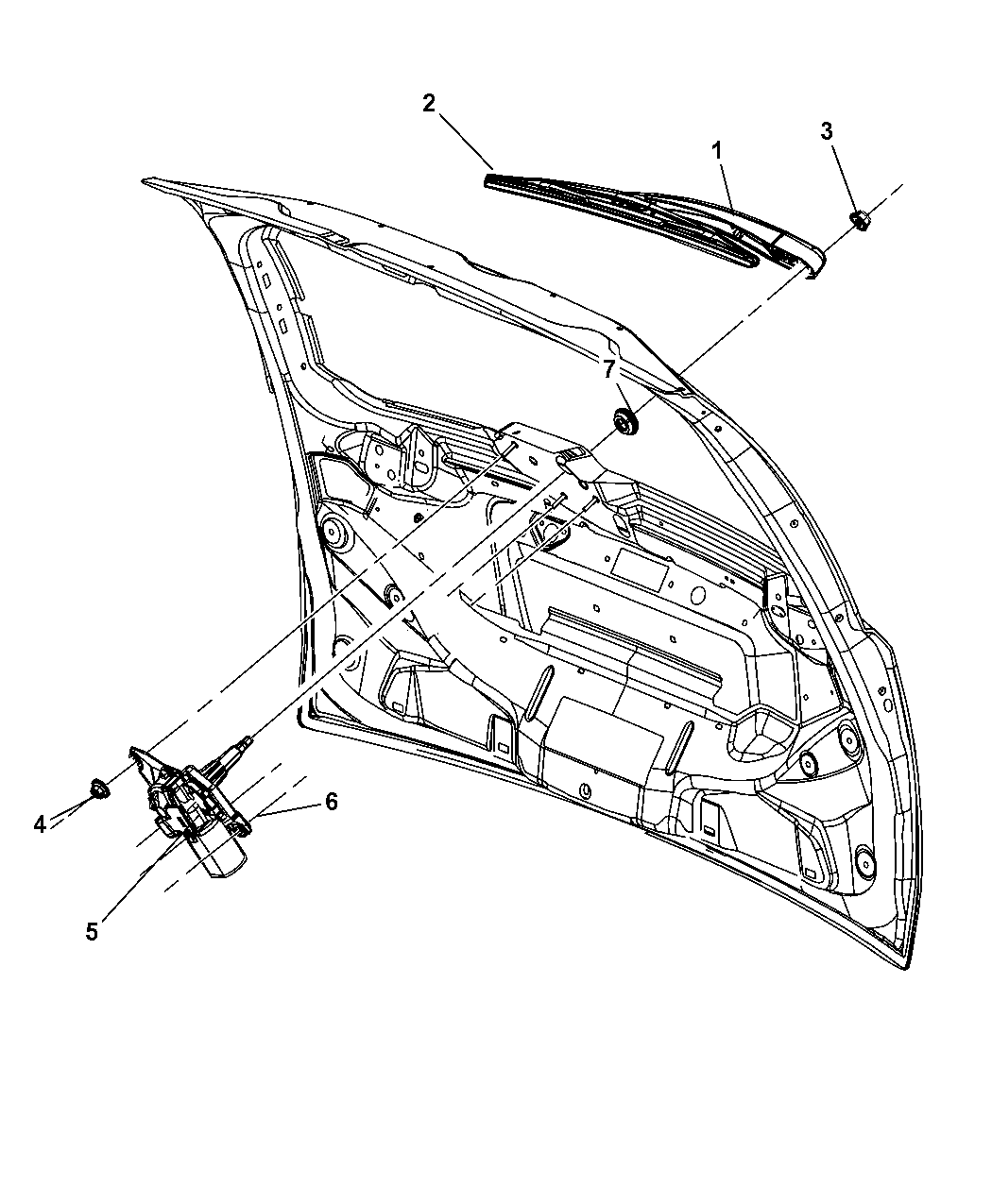 2
1
3
7
4
6
5