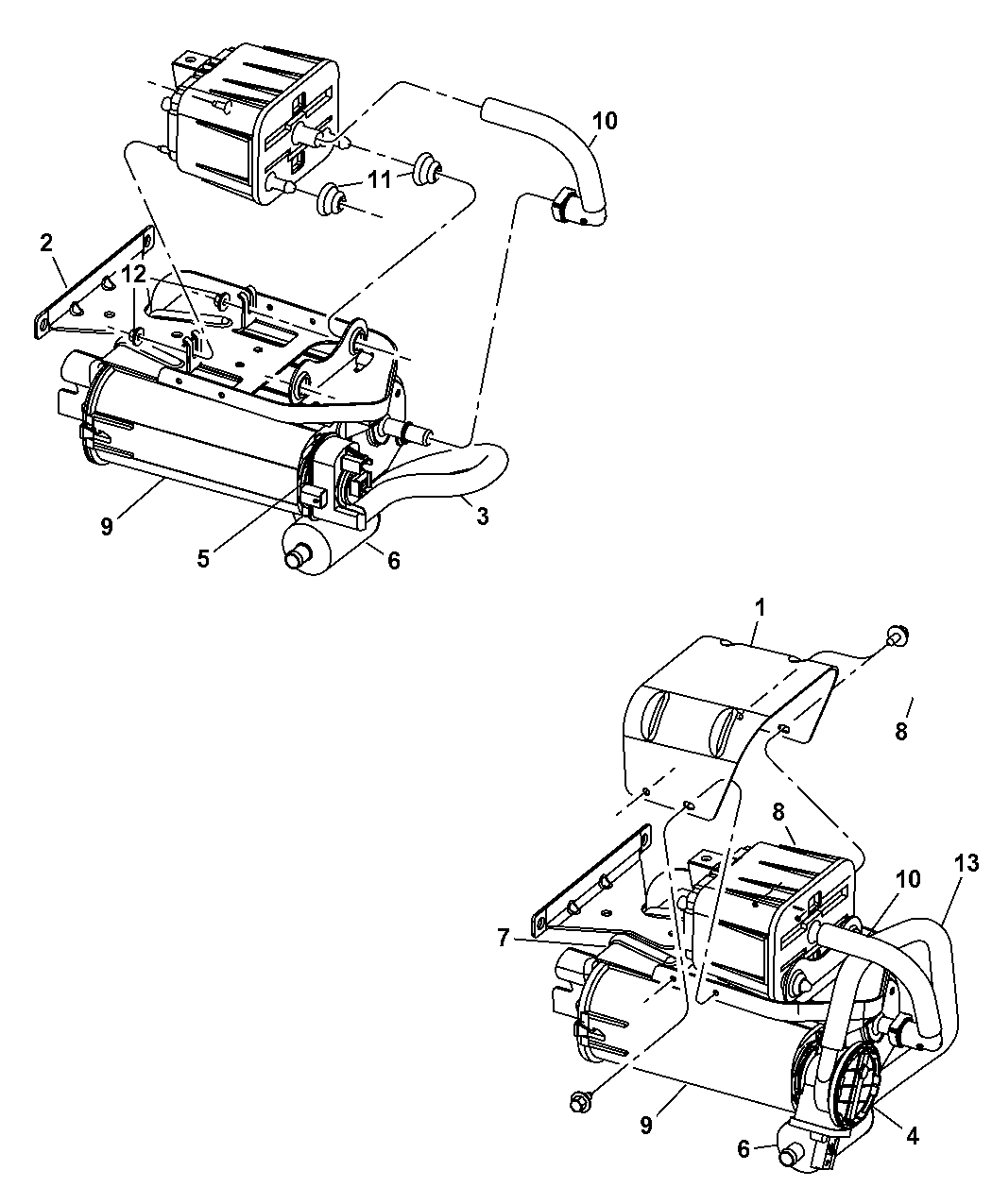 10
11
2
12
9
5
6
3
1
8
8
10
13
7
9
6
4