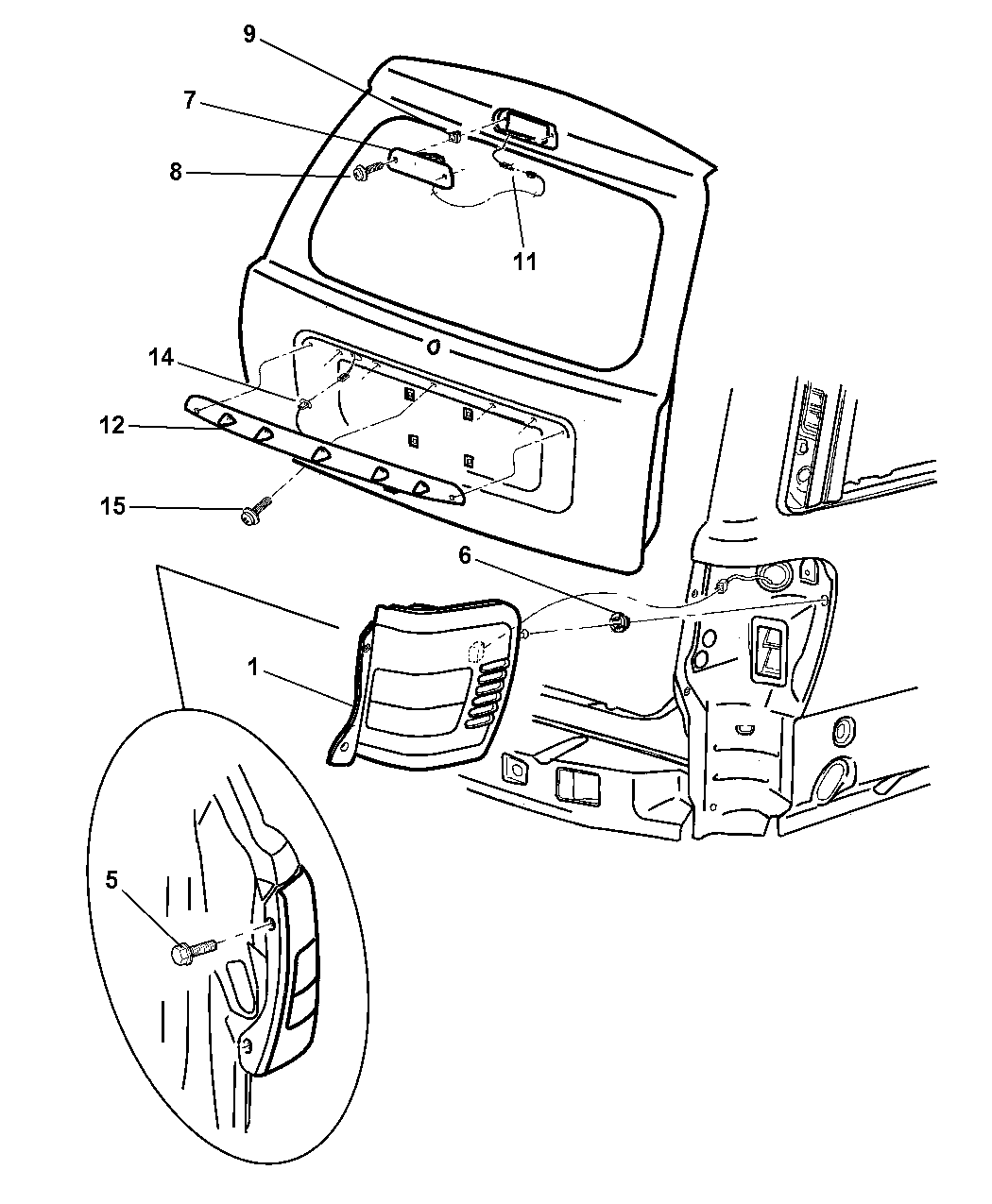 9
7
8
11
14
12
15
6
1
5