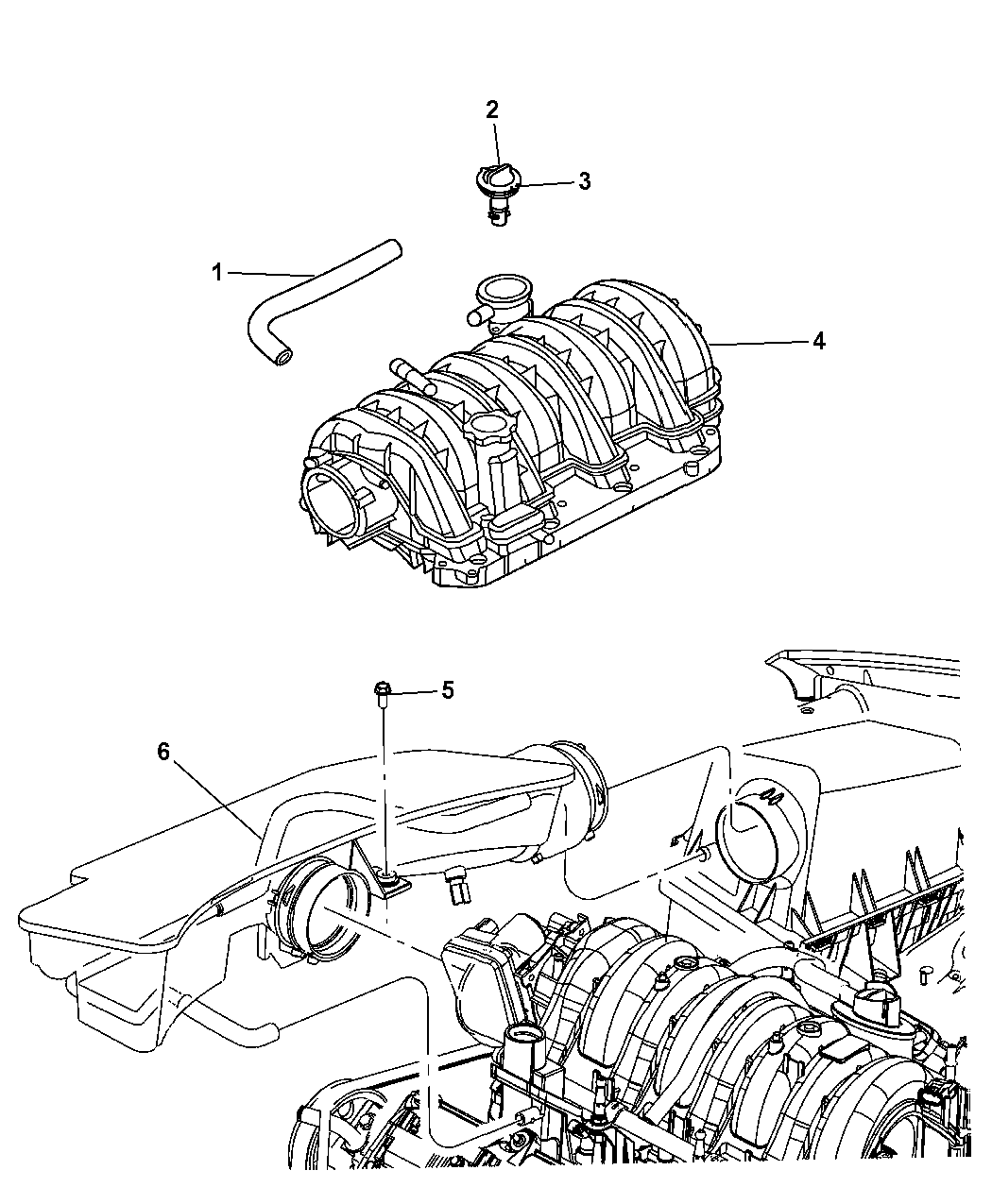 2
3
1
4
5
6