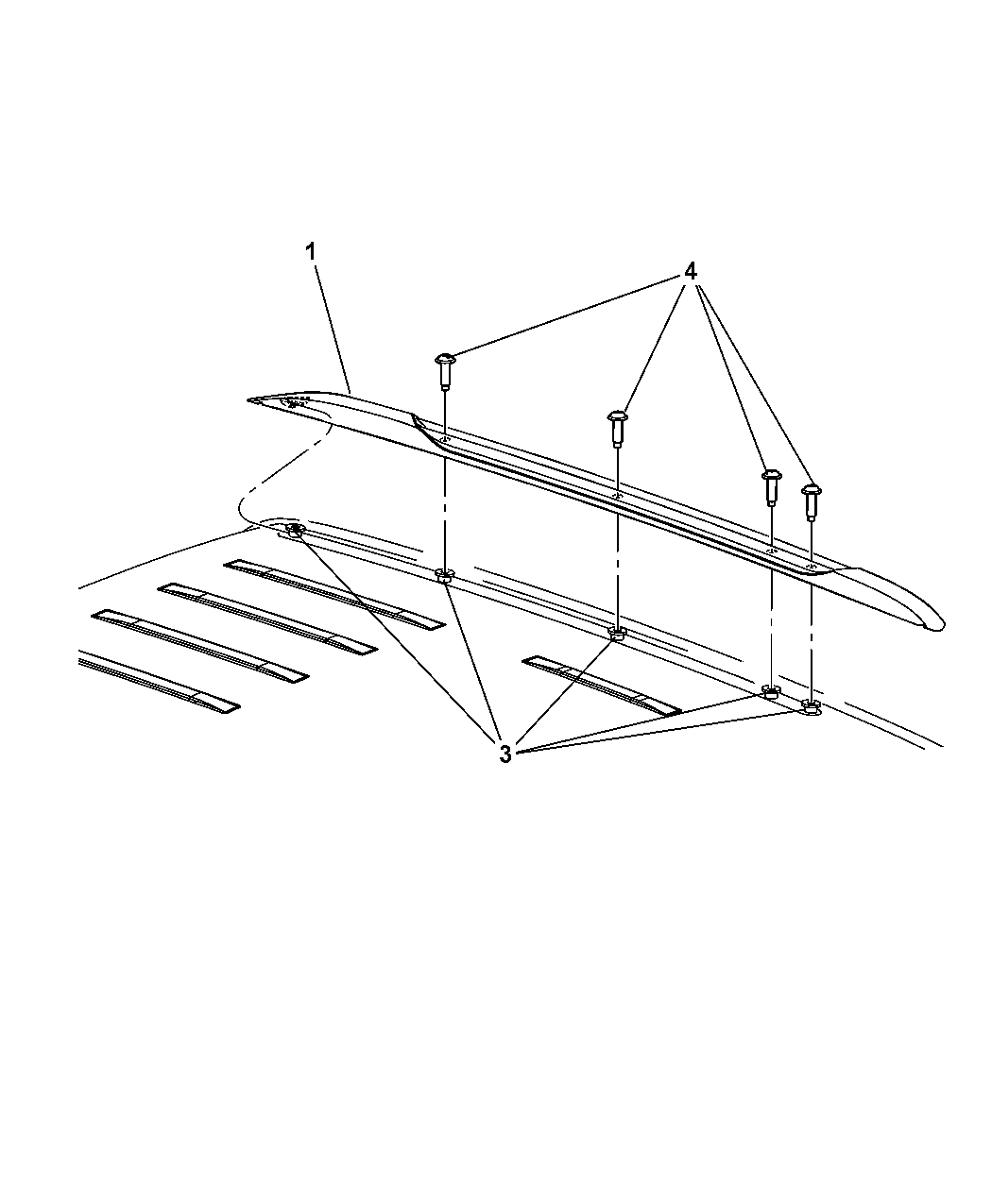 1
4
3