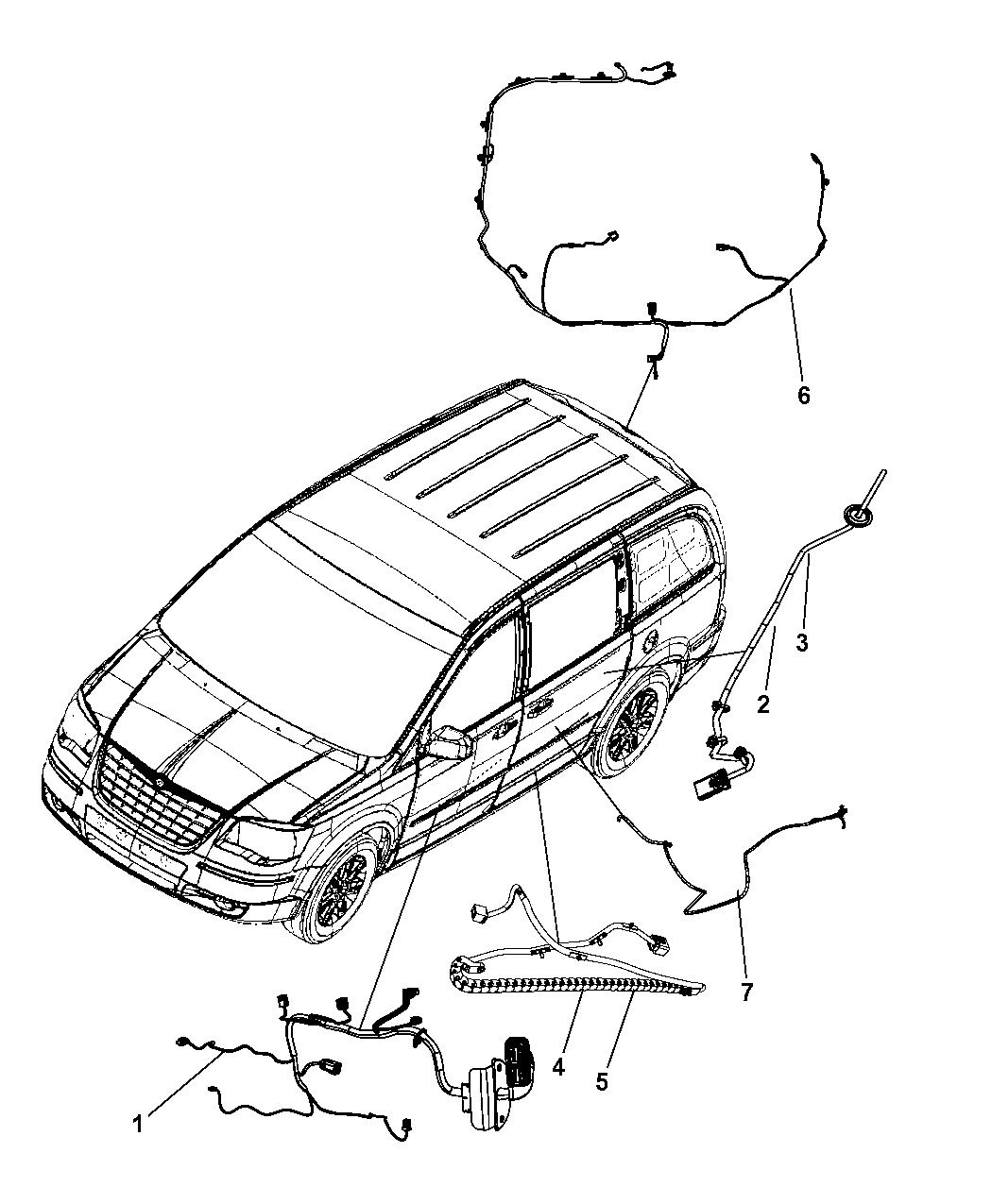 6

3

2

7

4

5

1