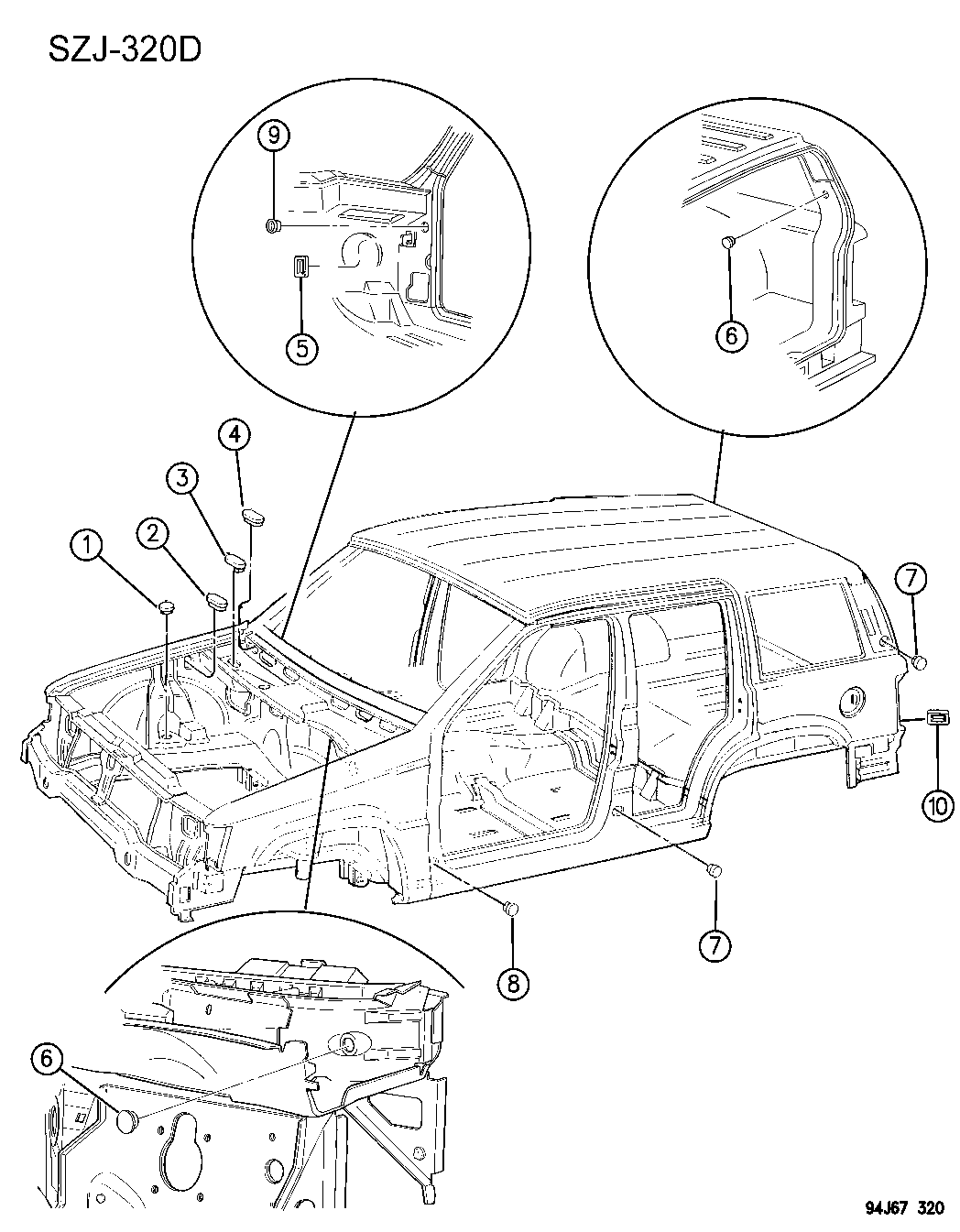 SZJ-320D

9

5

6

4

3

2

1

7

10

7

8

6

94J67 320