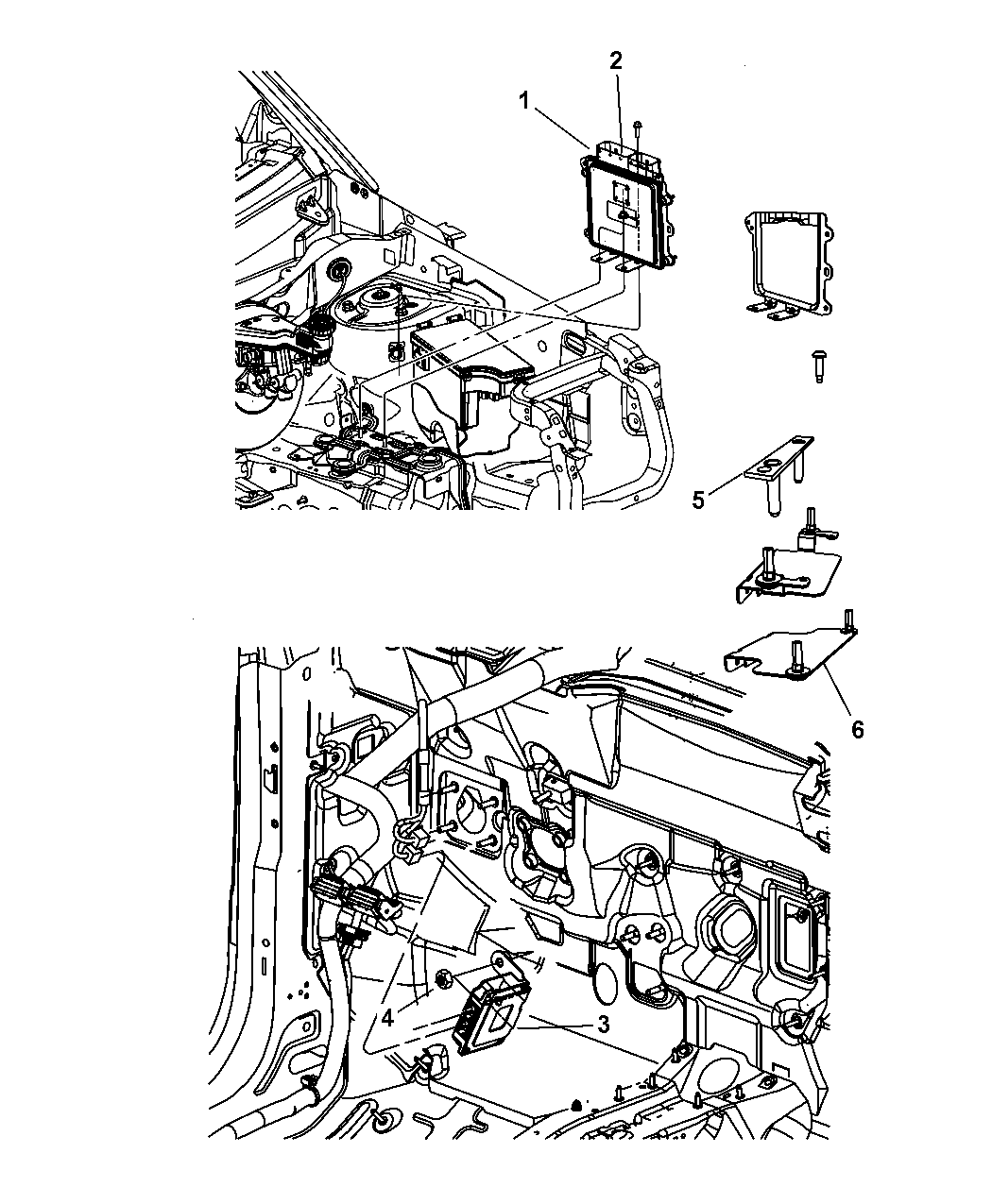 2
1
5
6
4
3