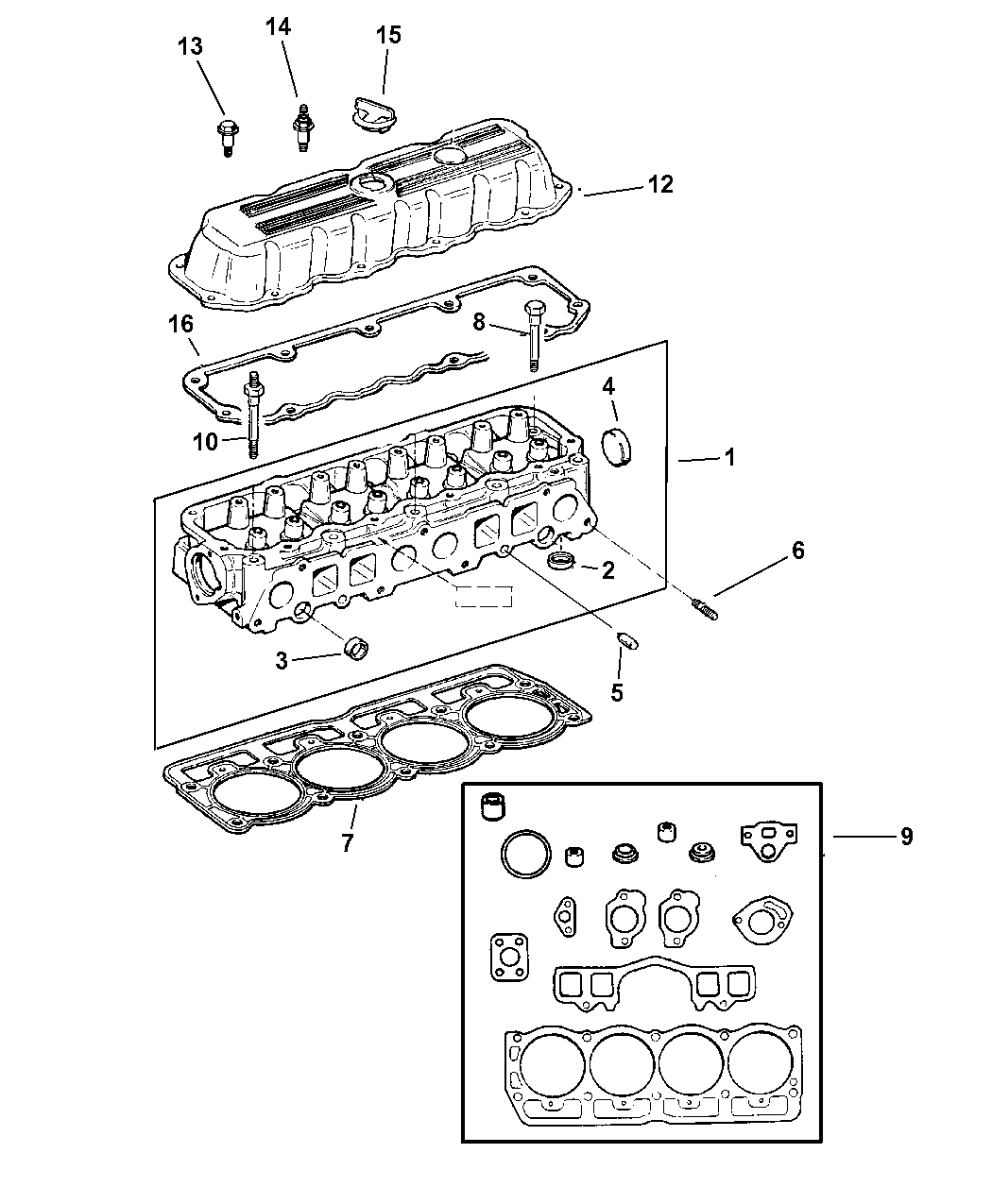 13
14
15
12
16
8
4
10
1
6
2
3
5
7
9