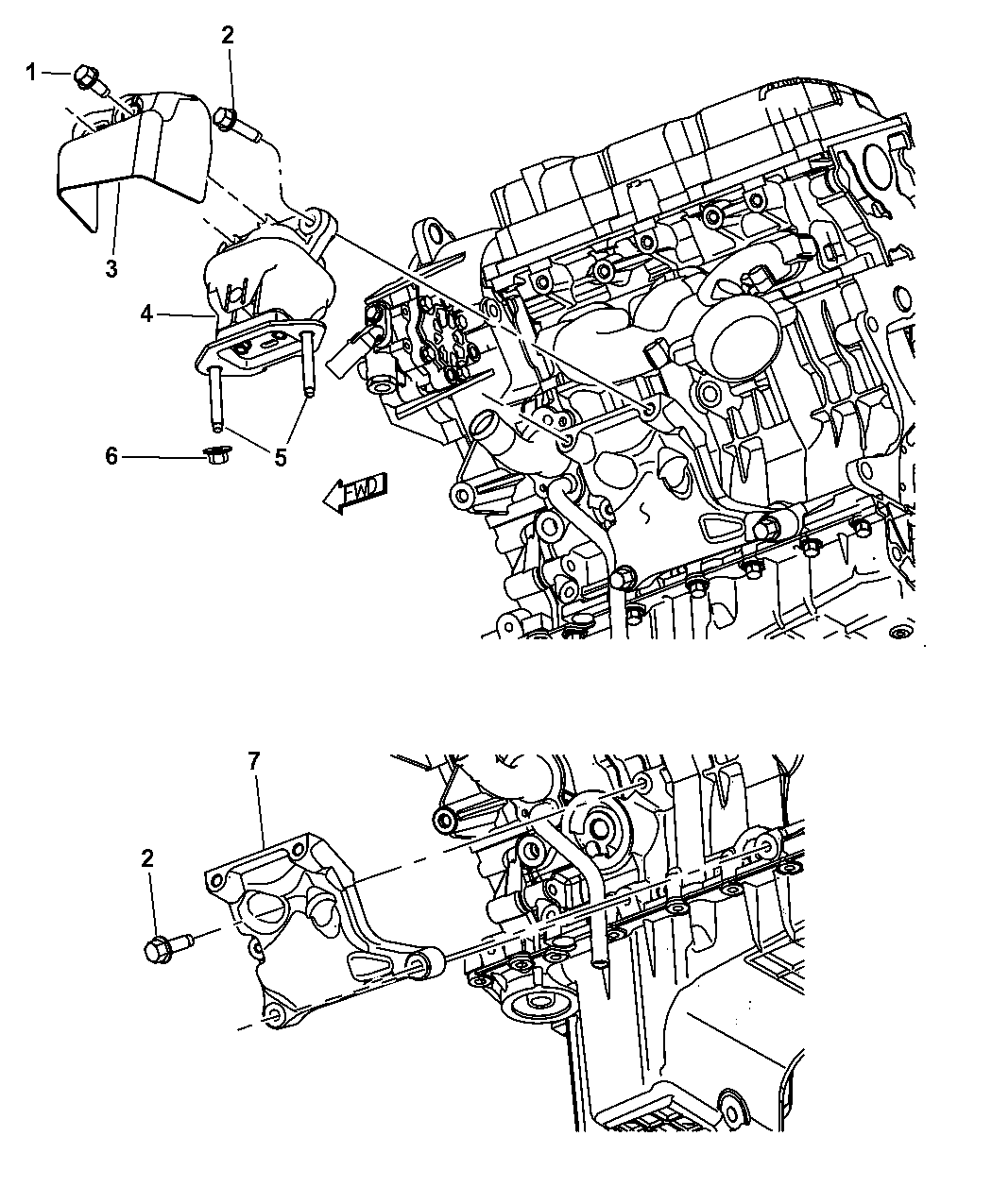 1
2
3
4
5
6
FWD
7
2