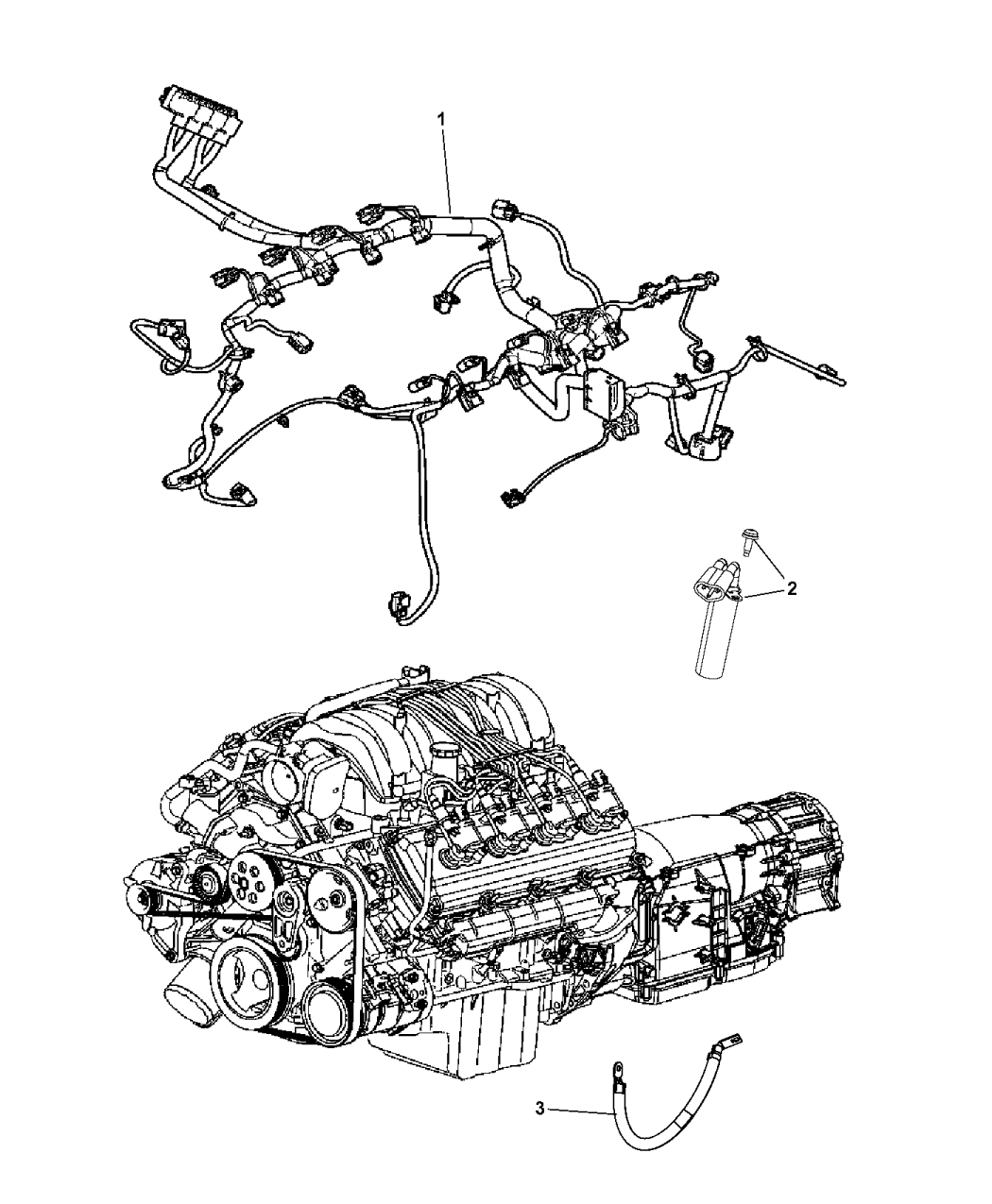 1

2

3