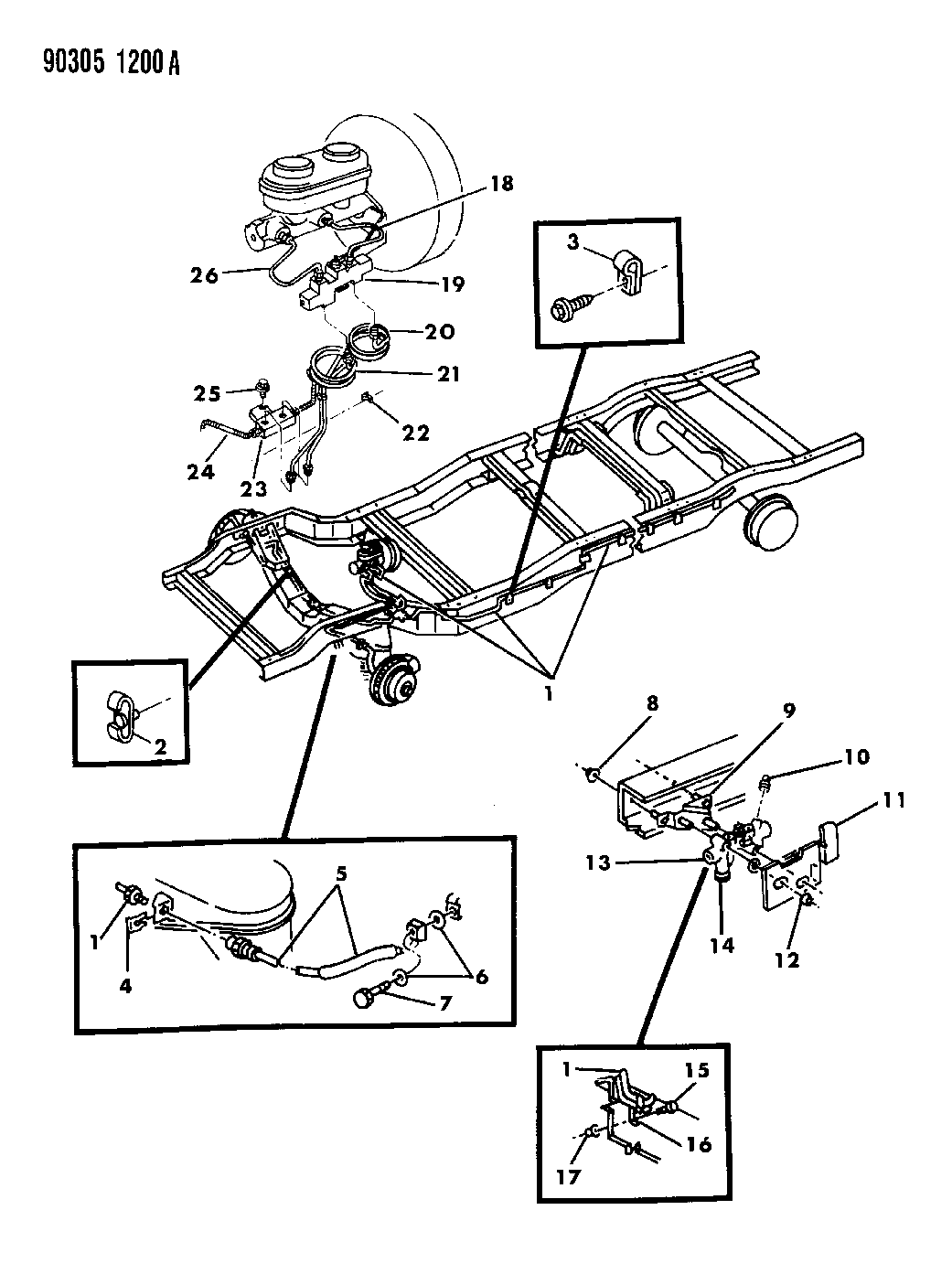 90305 1200 A

18
26
19
20
21
25
22
24
23
3
1
2
8
9
10
11
13
14
12
5
1
4
6
7
1
15
16
17