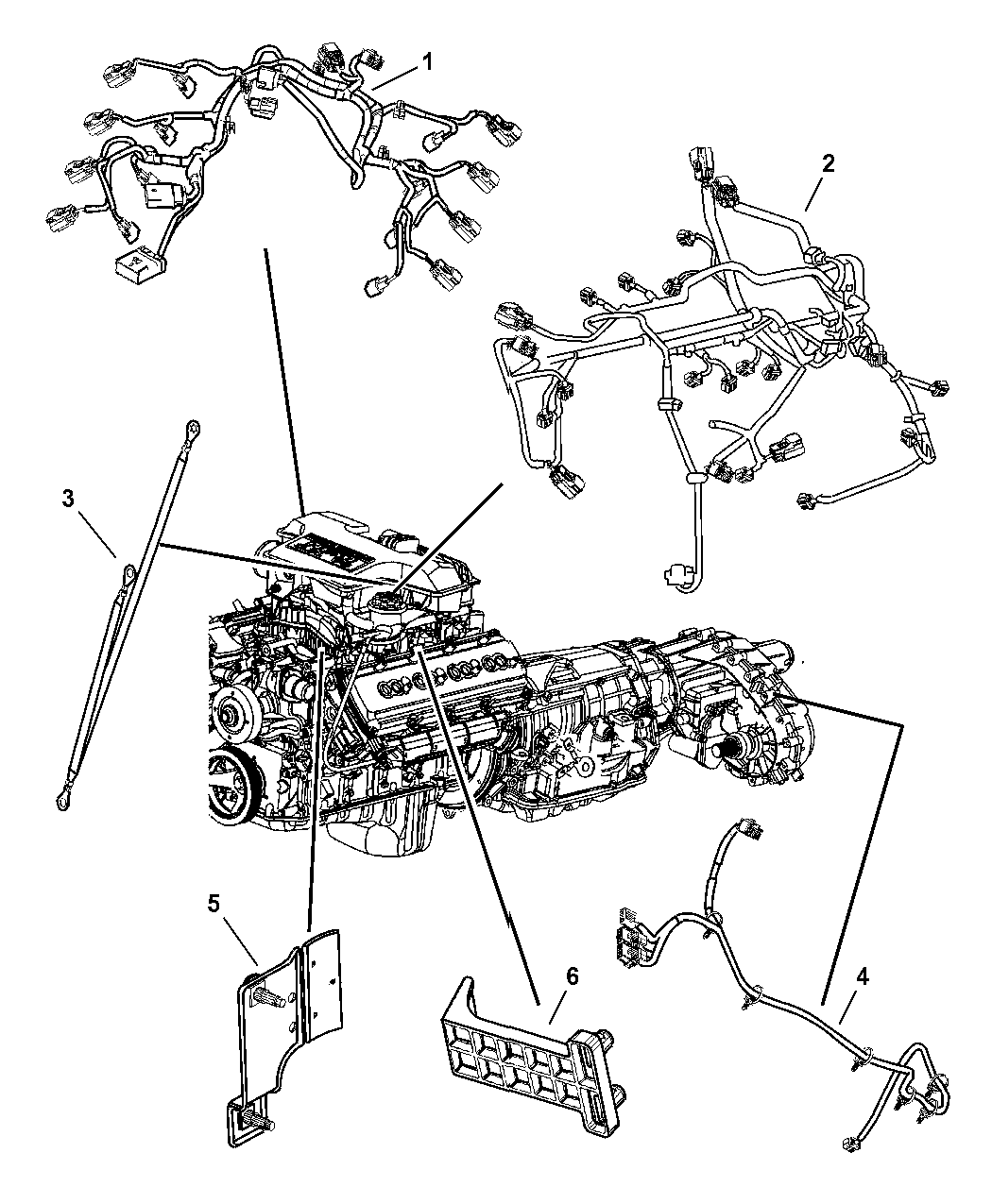 1
2
3
5
6
4