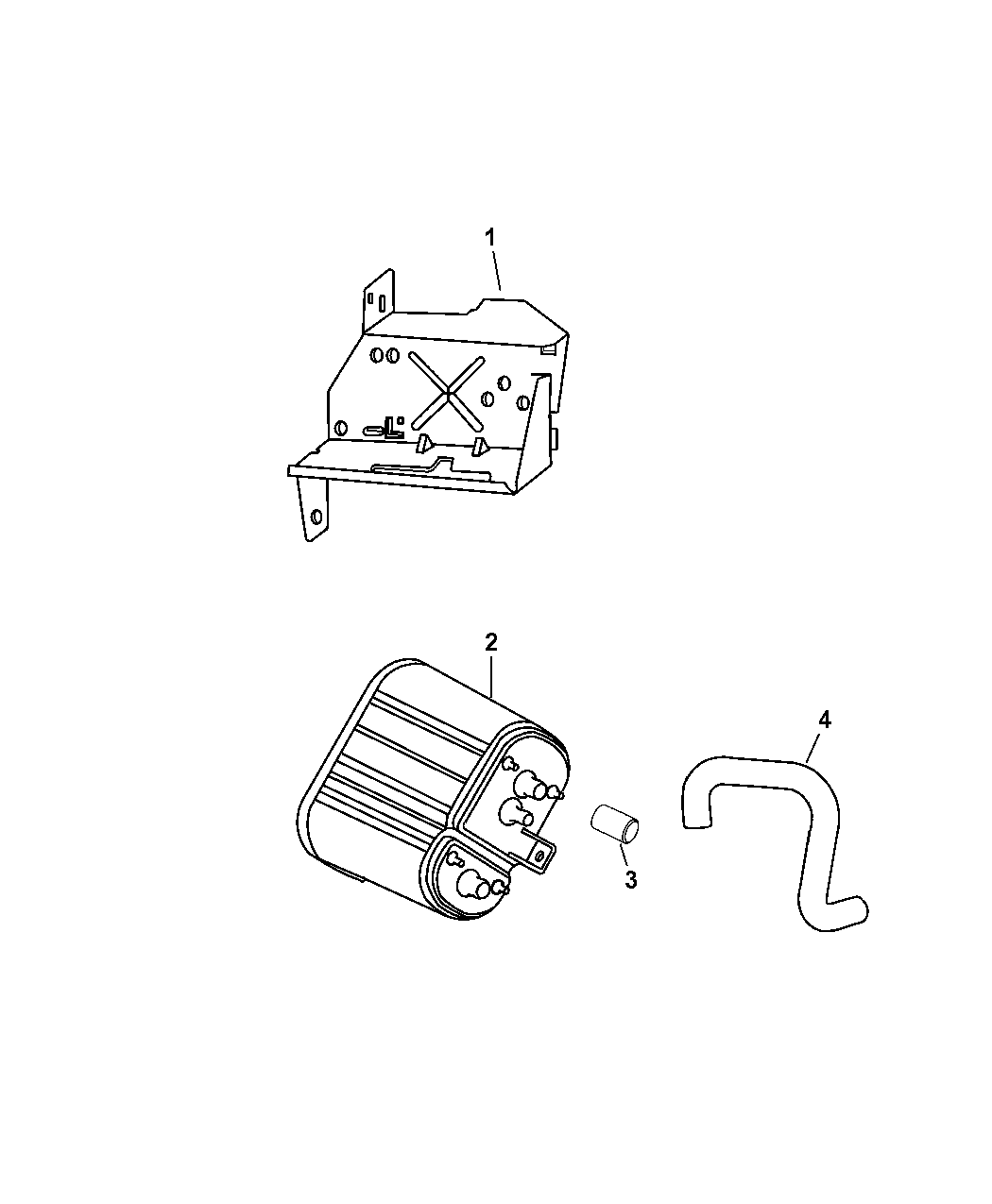 1

2

4

3