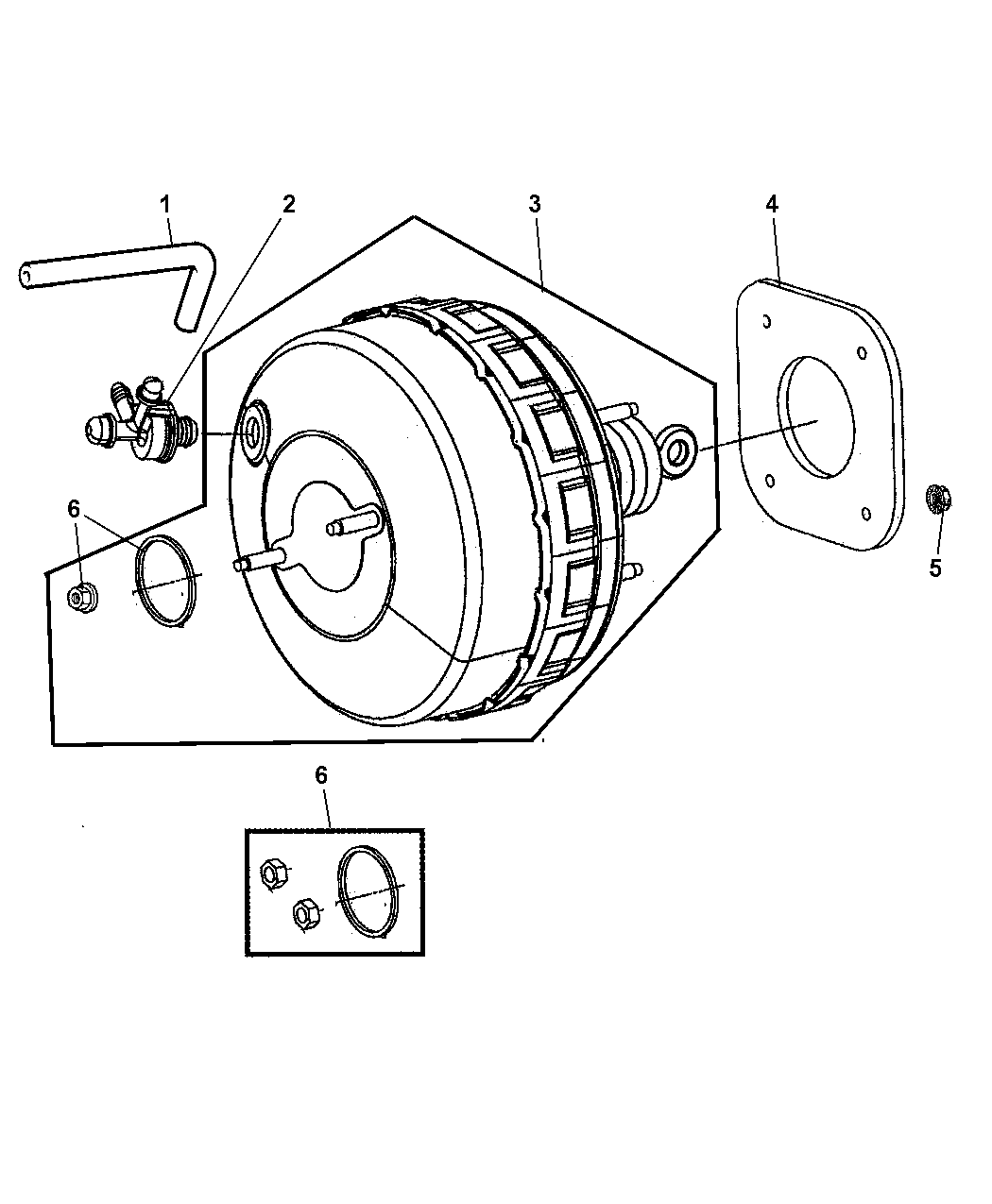 1
2
3
4
6
5
6