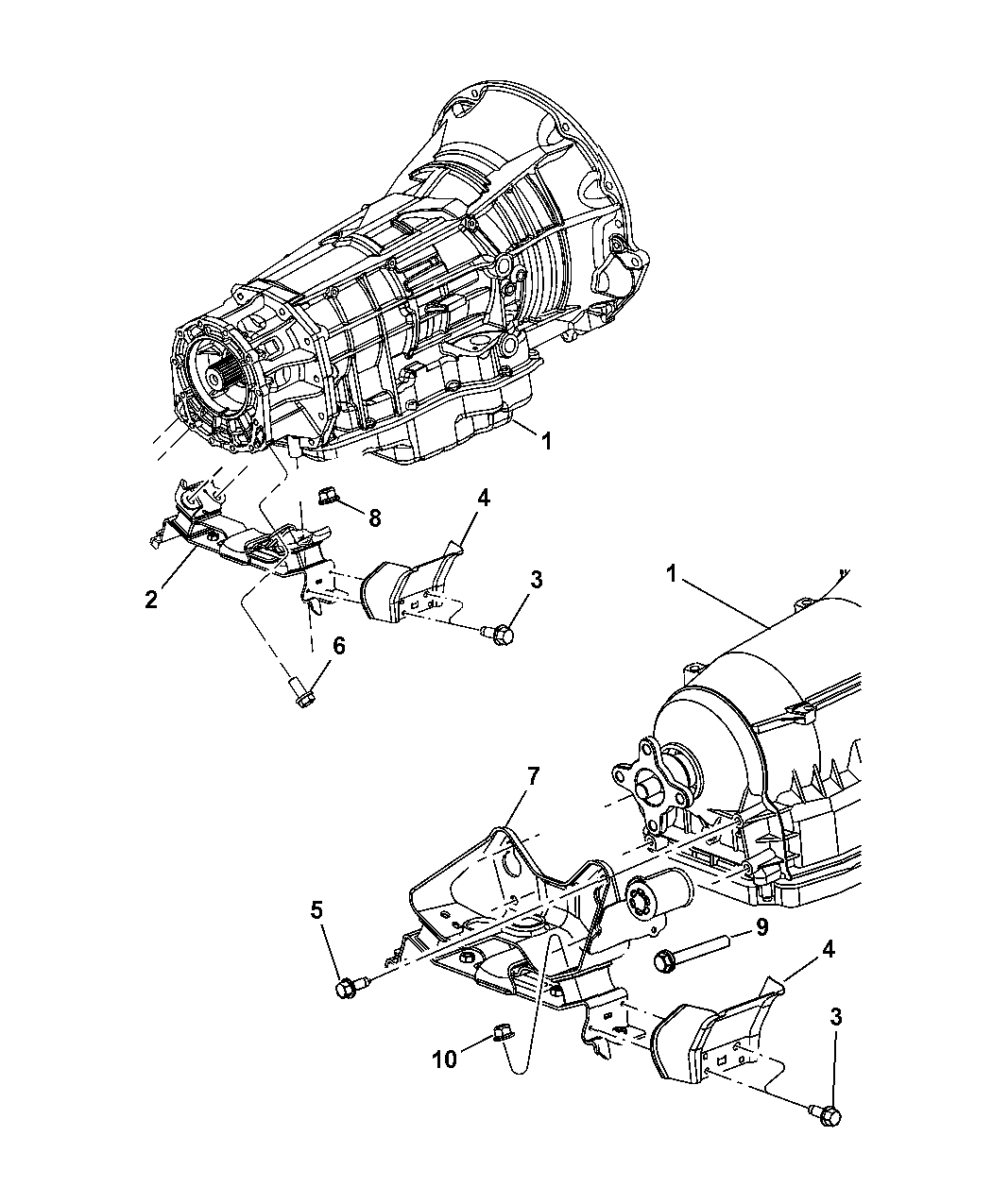 1
8
4
2
3
6
1
7
5
9
4
10
3