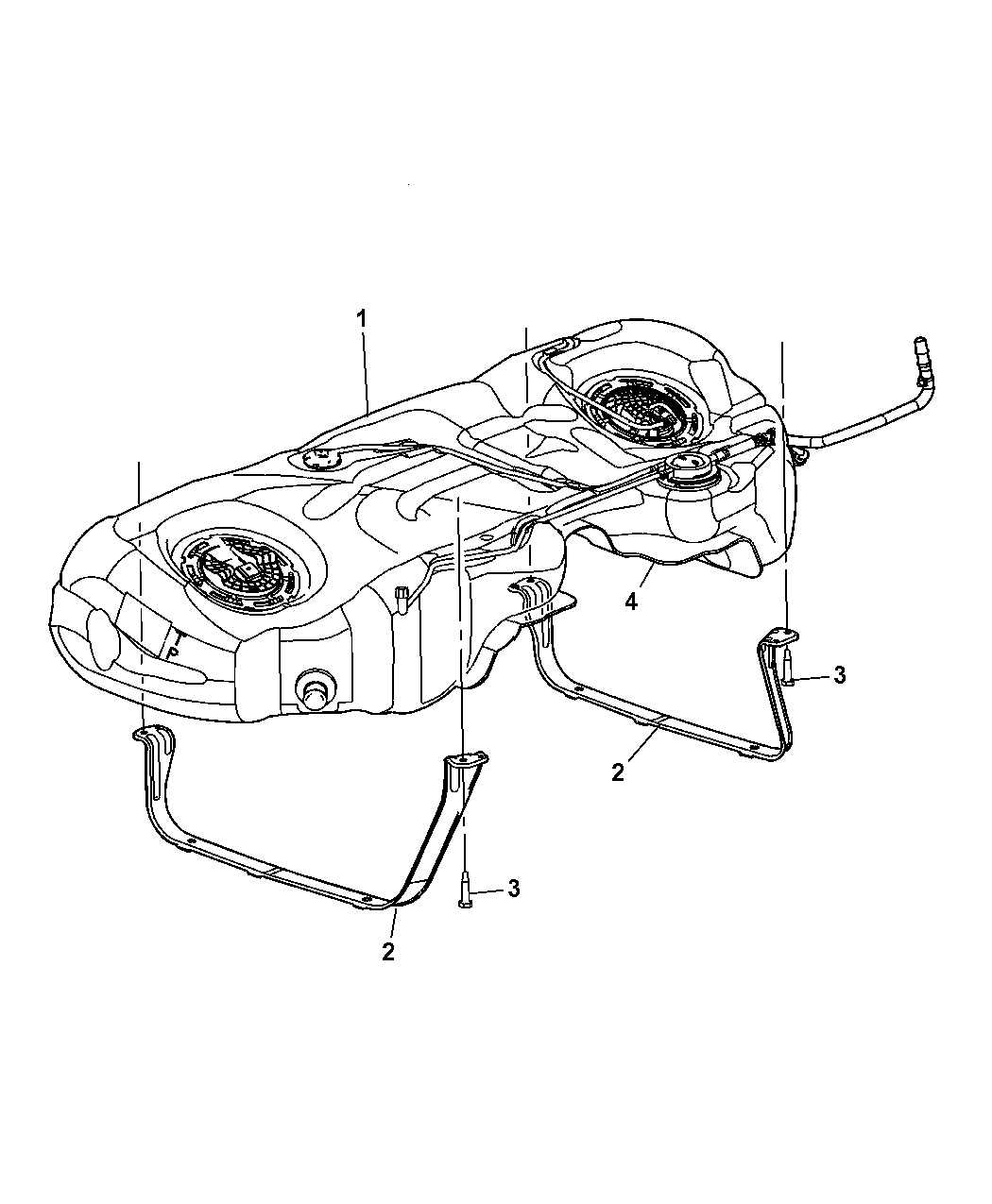 1
4
3
2
3
2