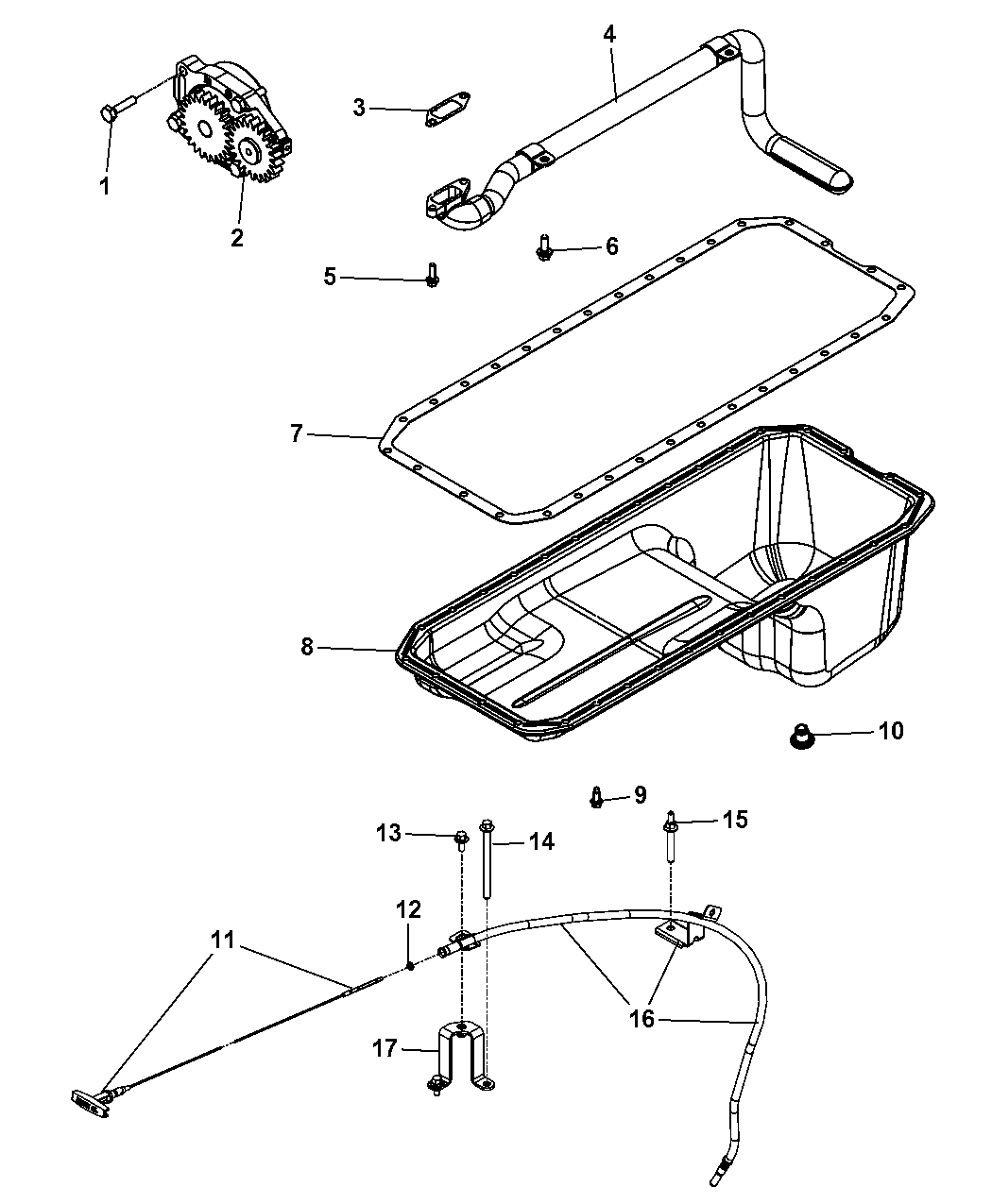 4
3
1
2
6
5
7
8
10
9
13
14
15
12
11
16
17