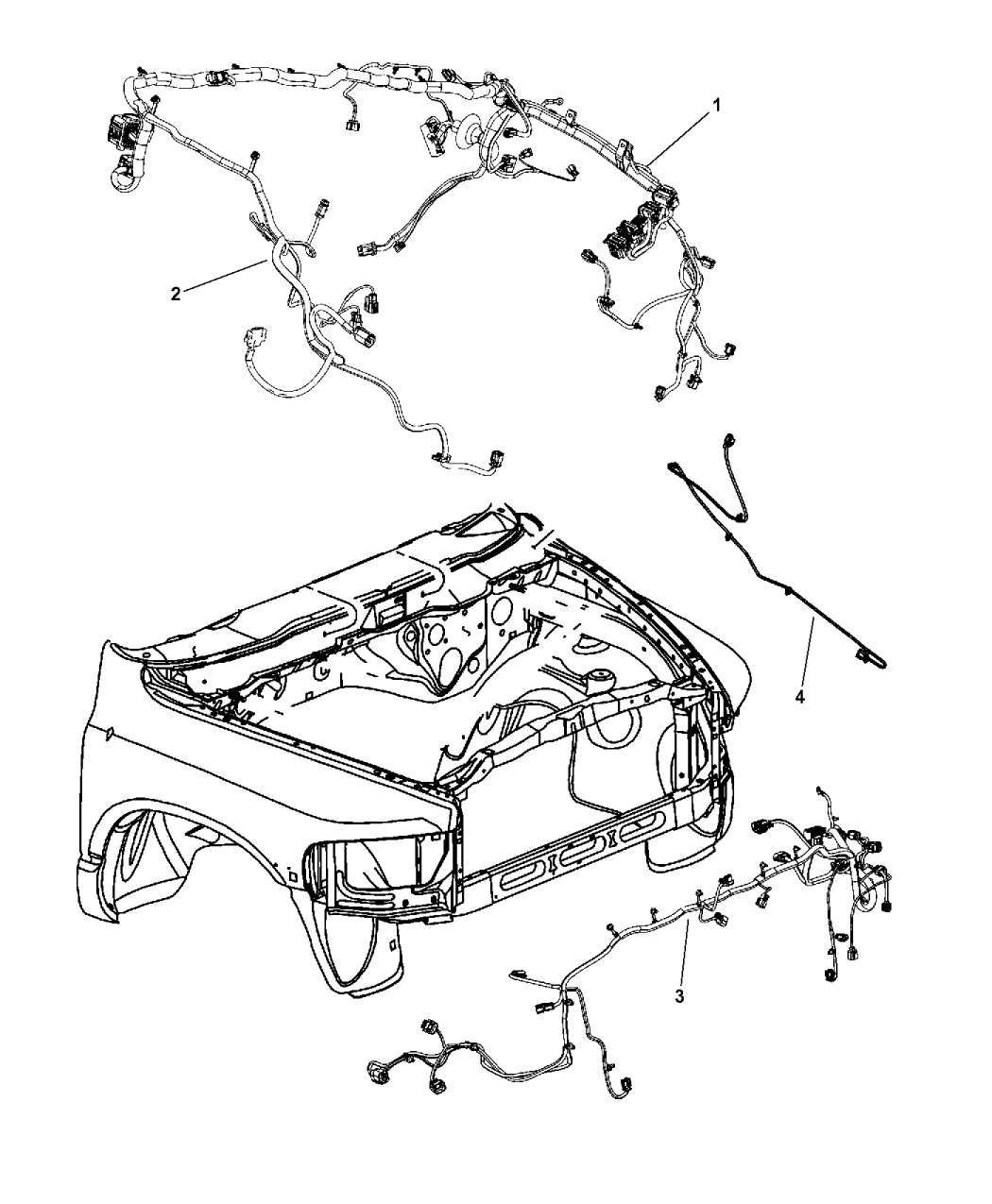 1
2
4
3