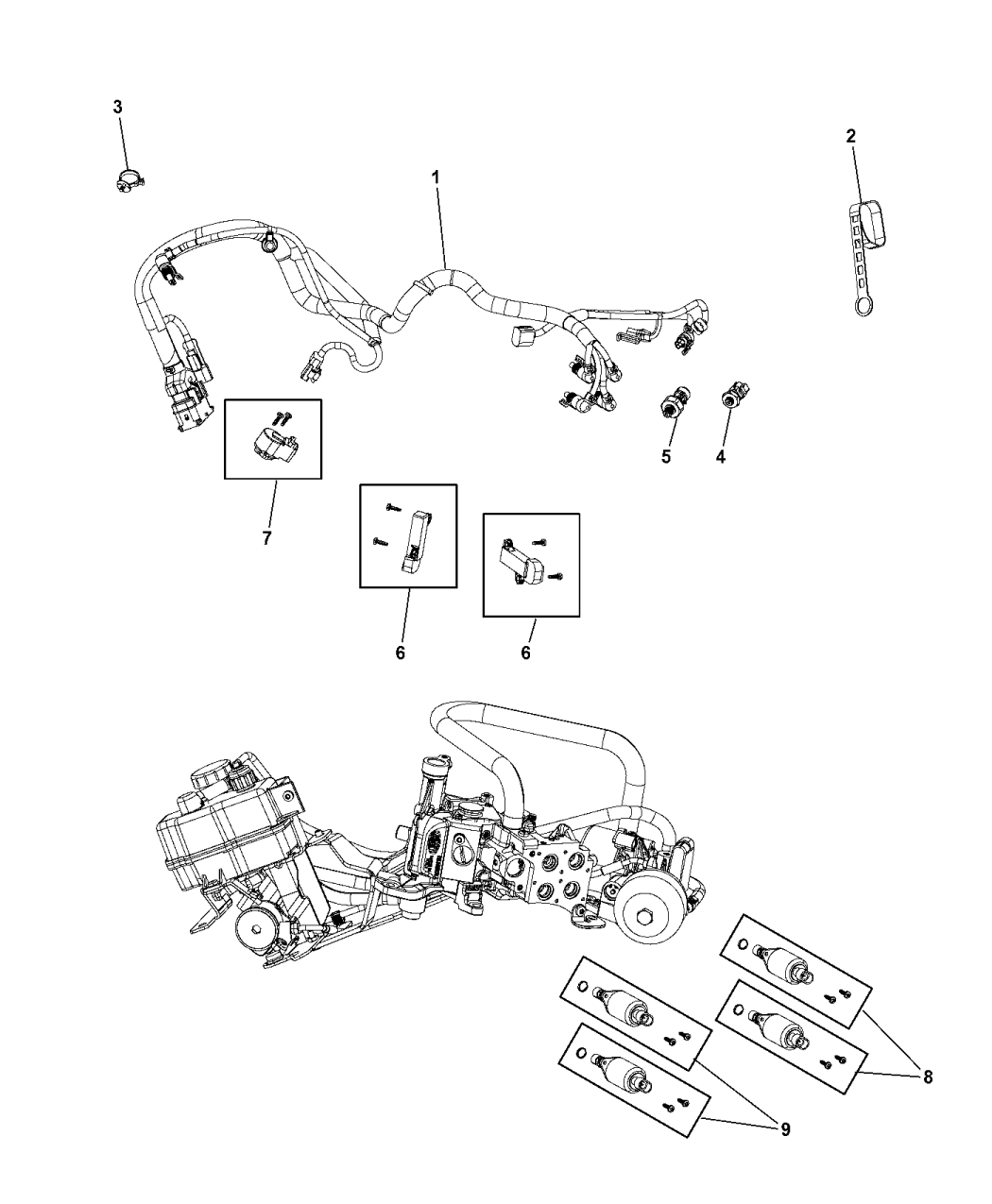 3
1
2
5
4
7
6
6
8
9