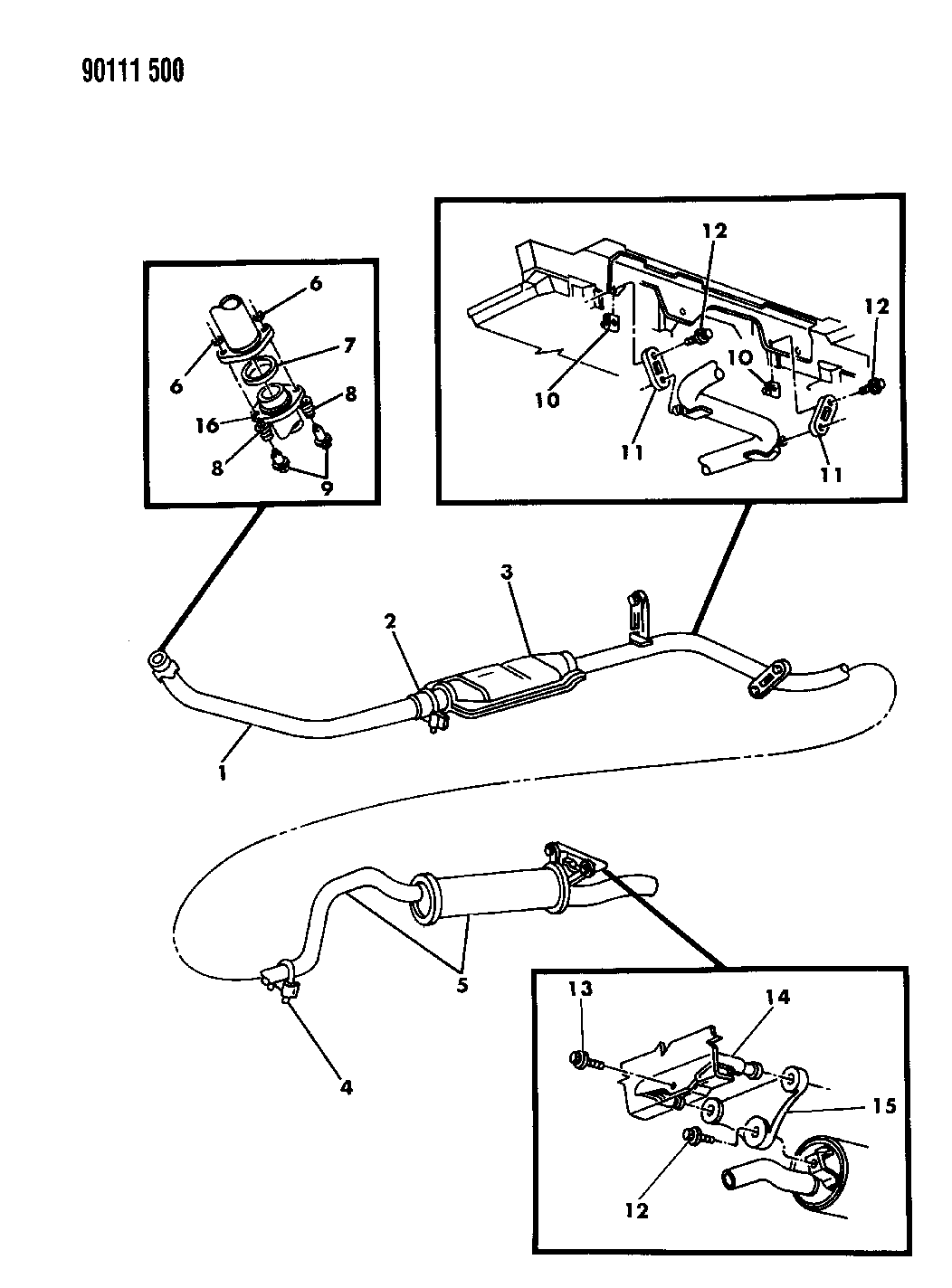 90111 500

6
6
7
8
16
8
9

12
12
10
10
11
11

3
2
1

5
4

13
14
15
12