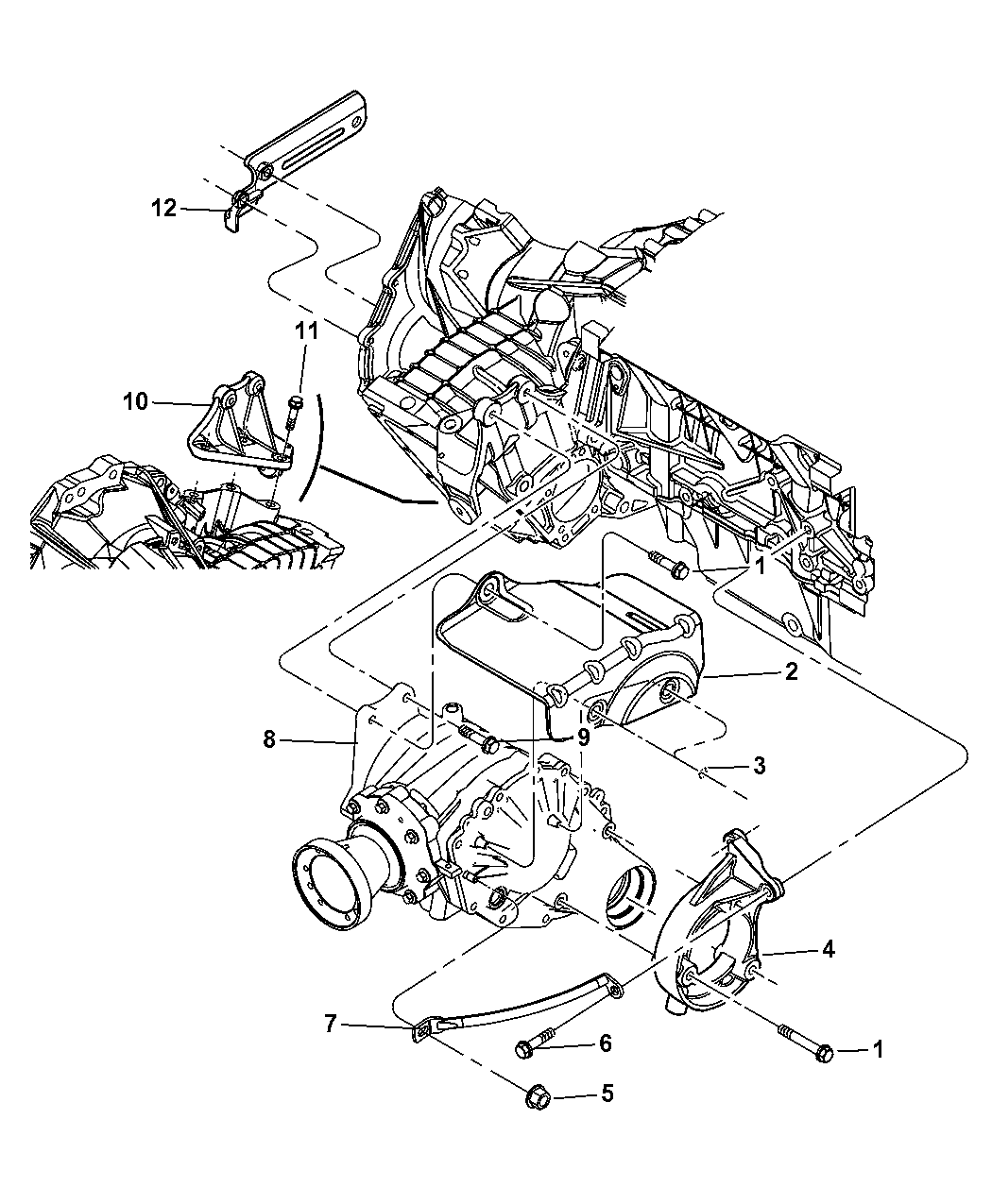 12
11
10
1
2
8
9
3
4
7
6
1
5