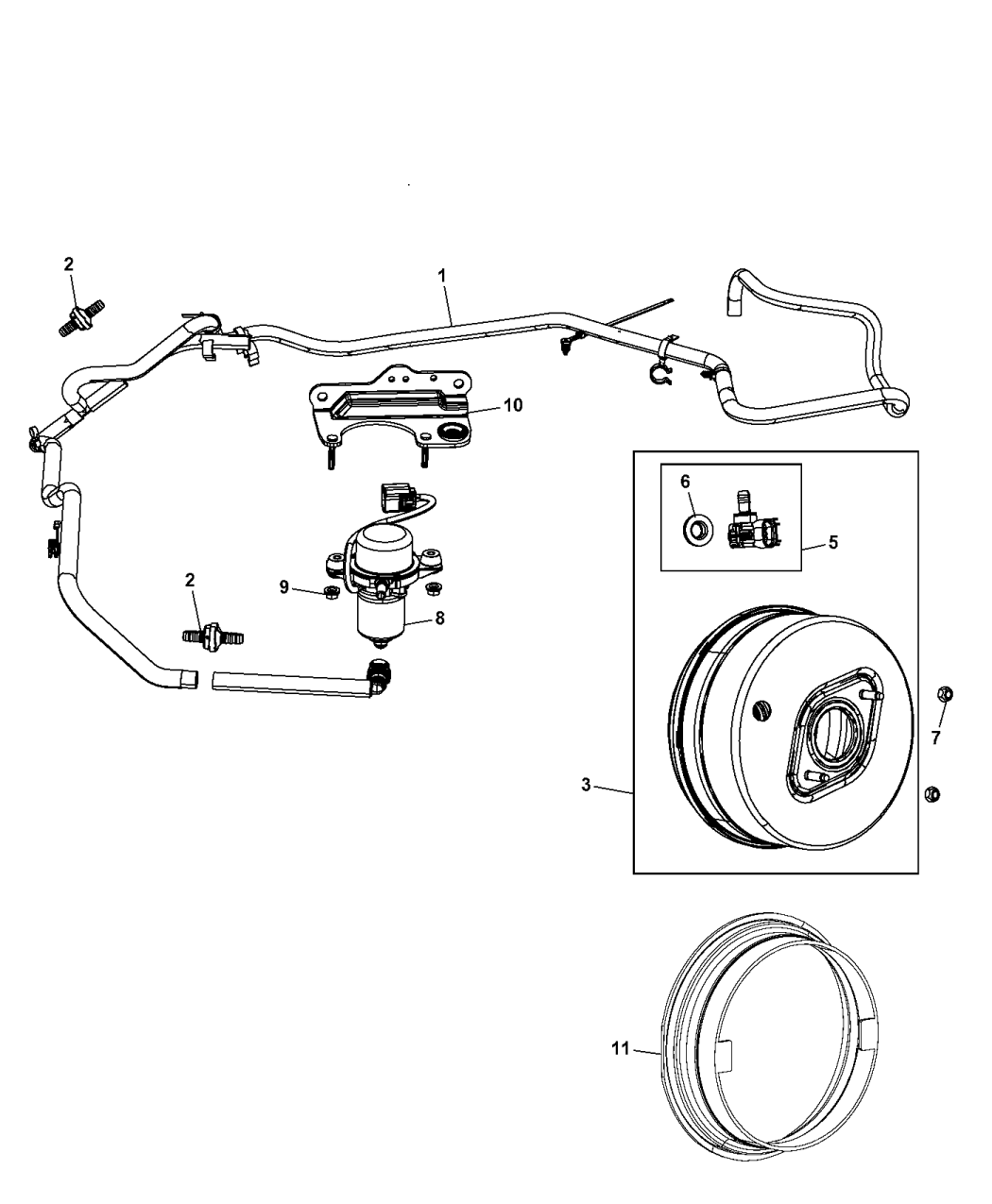 2
1
10
6
5
9
2
8
7
3
11