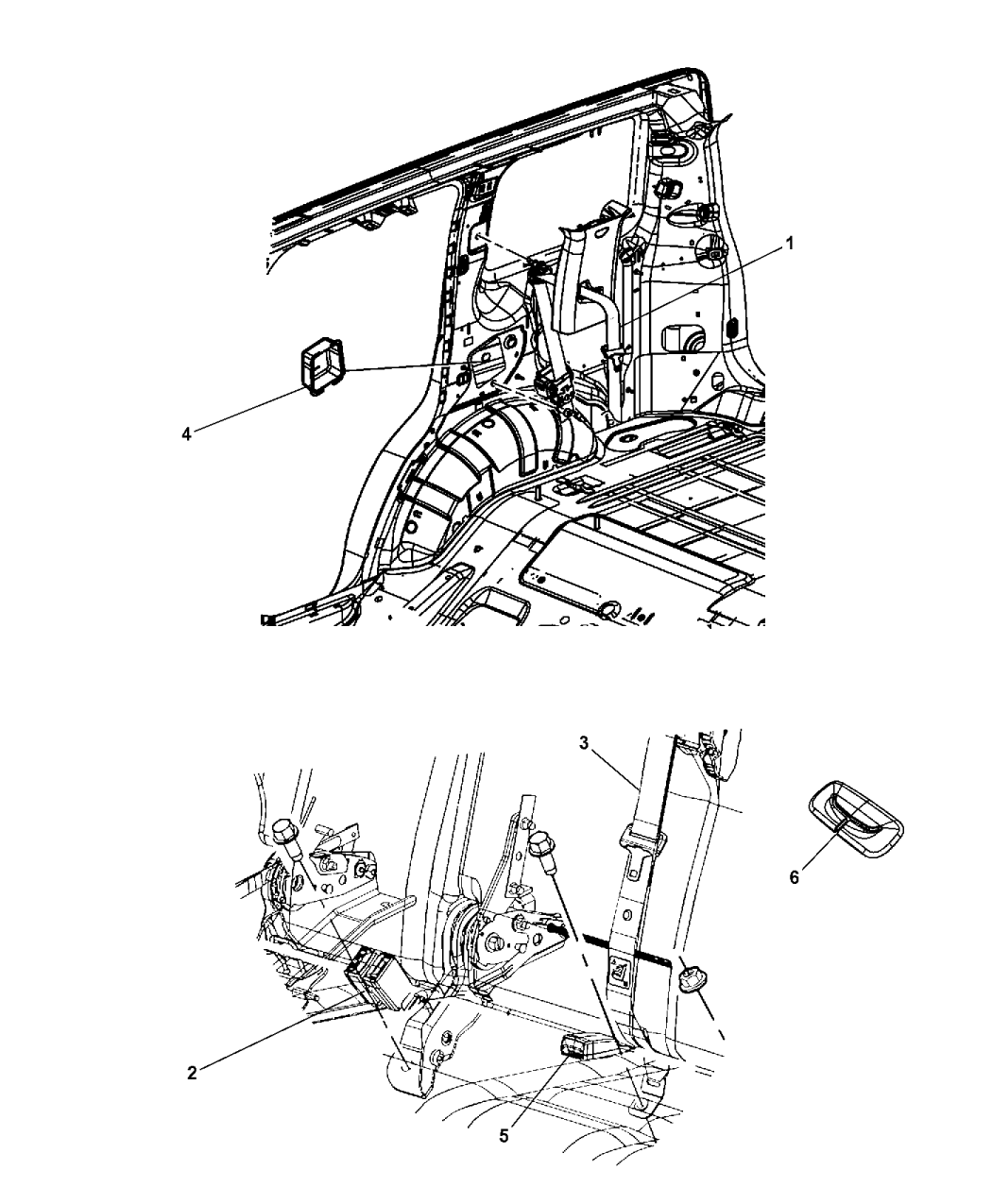 1
4
3
6
2
5