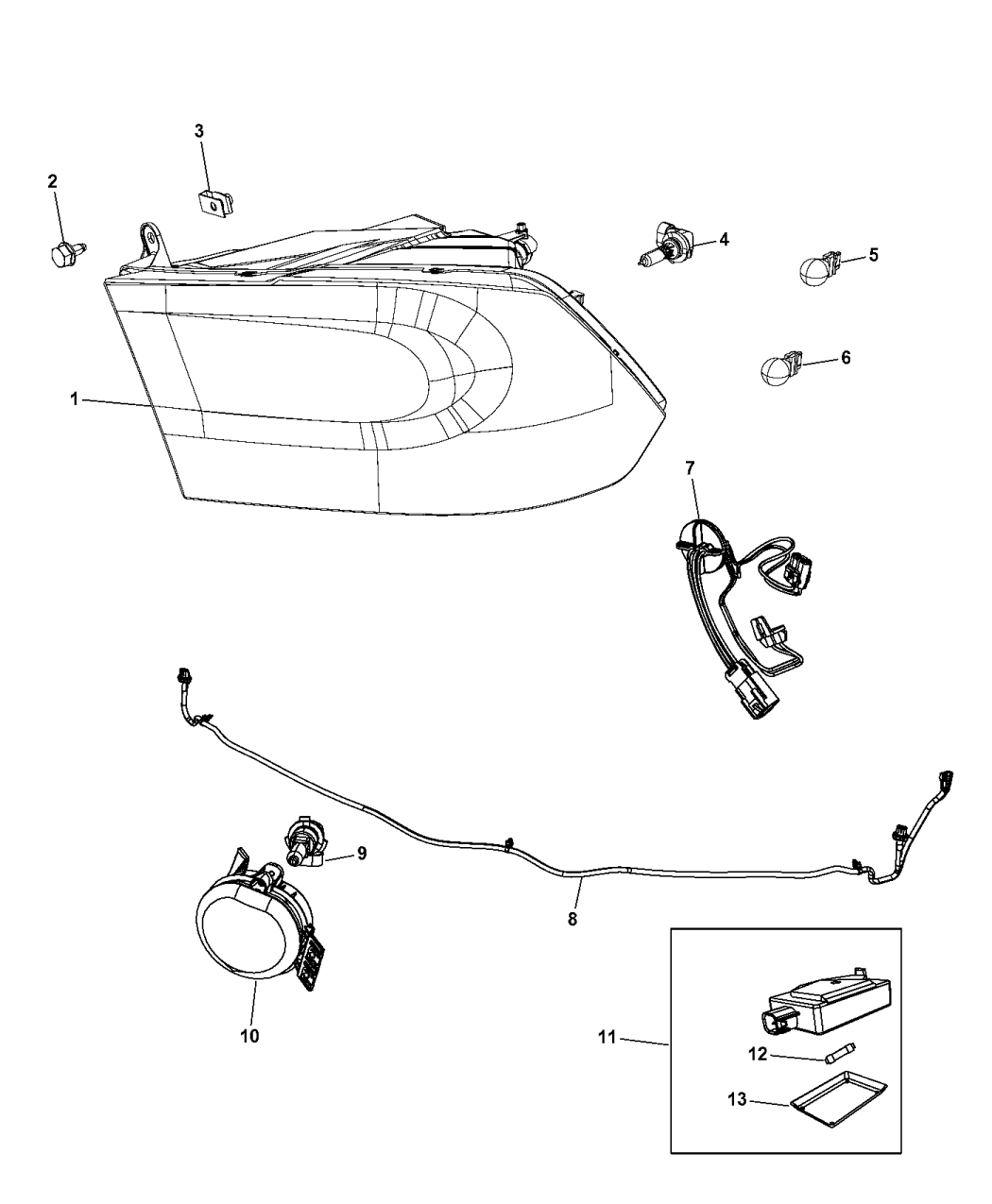 3
2
4
5
6
1
7
9
8
10
11
12
13