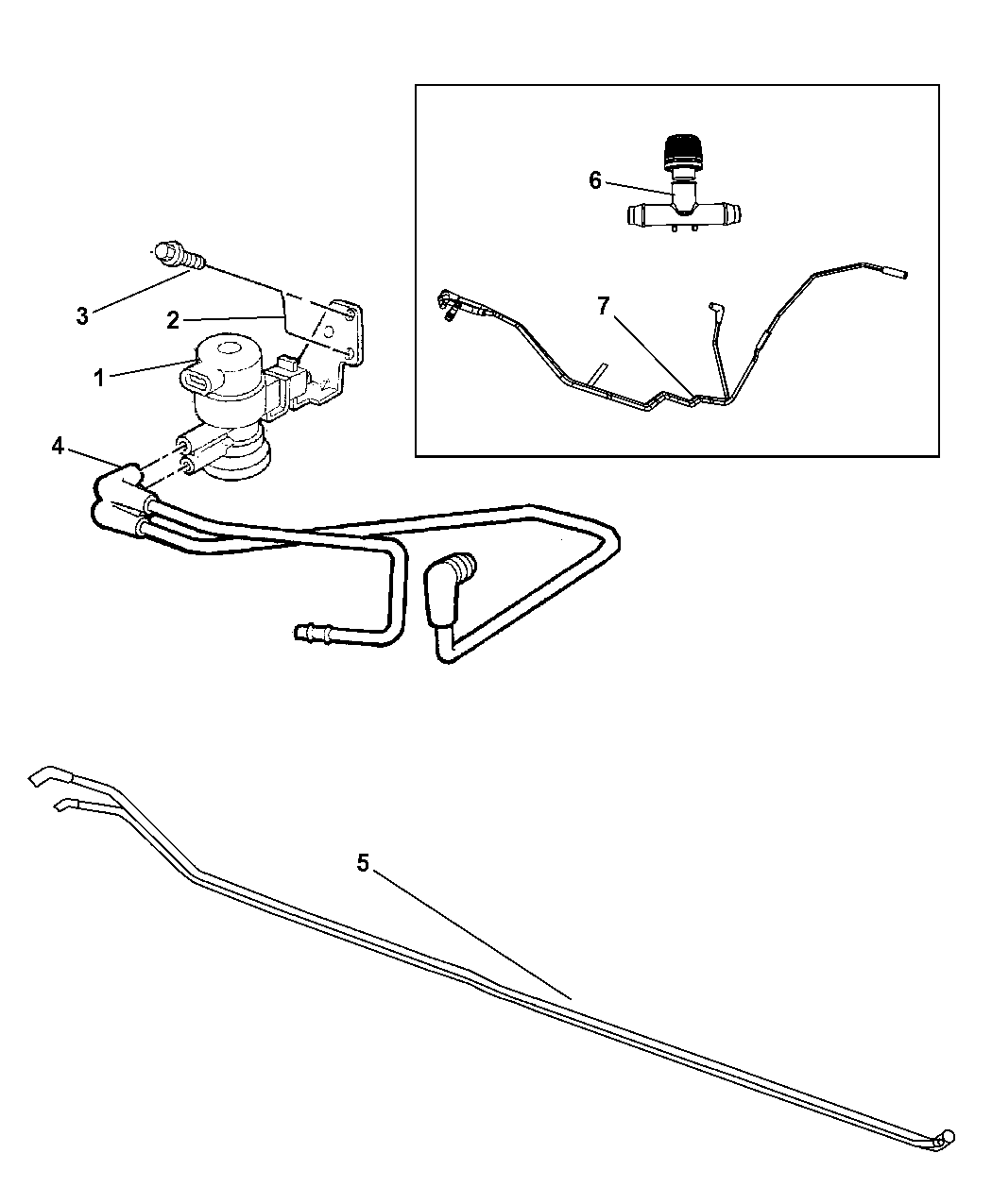 6
7
3
2
1
4
5