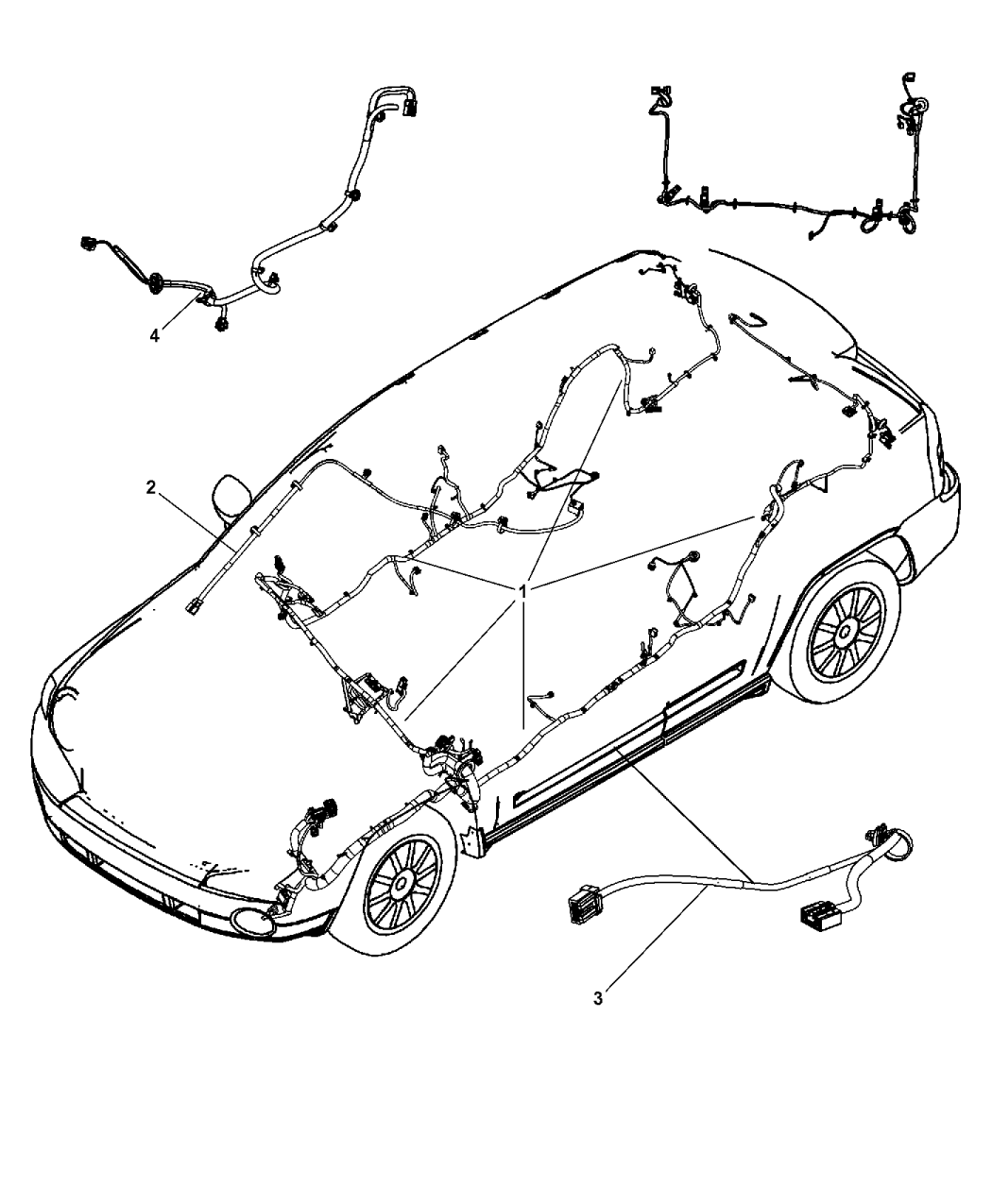 4
2
1
3