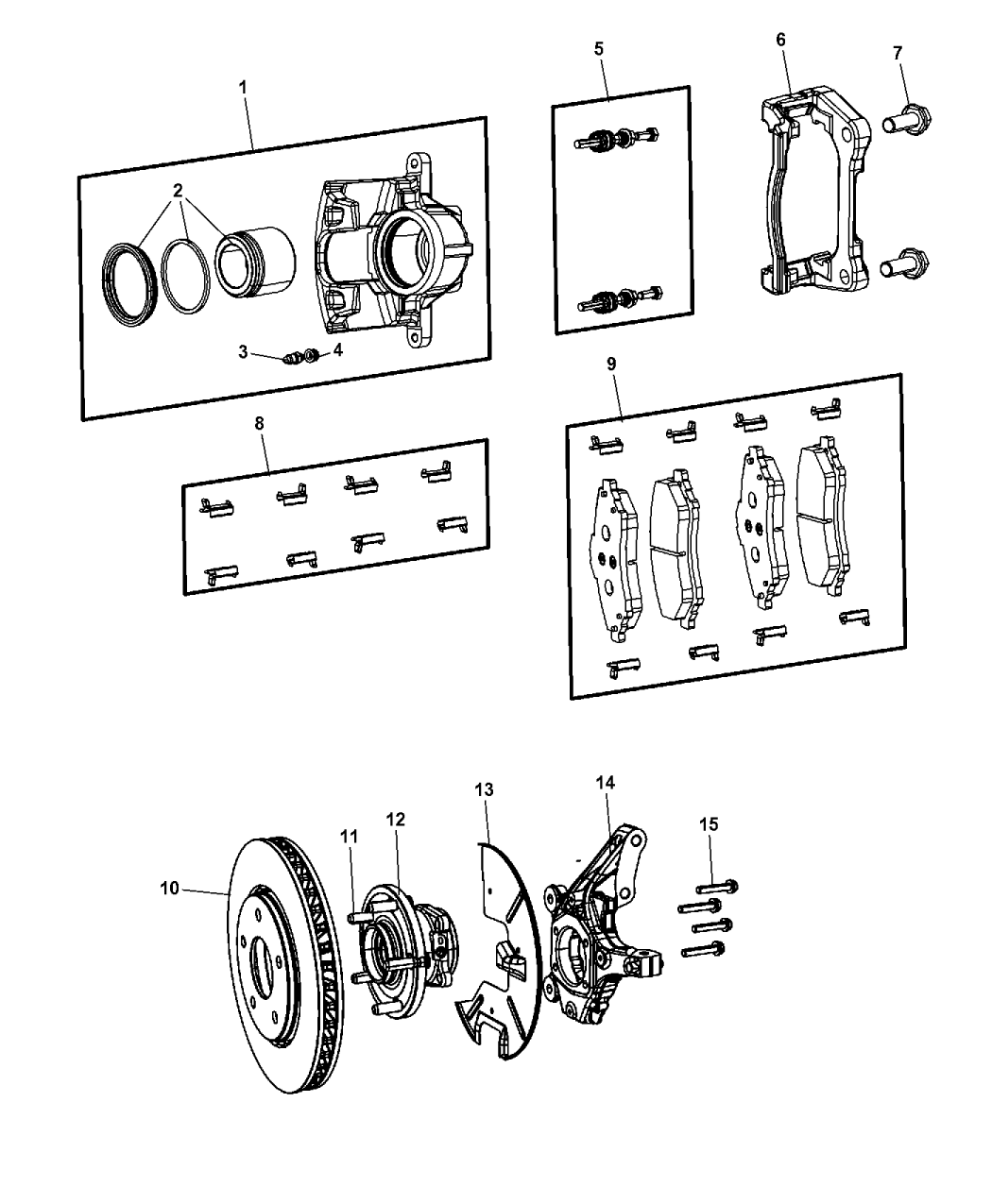 1
2
3
4
5
6
7
8
9
10
11
12
13
14
15