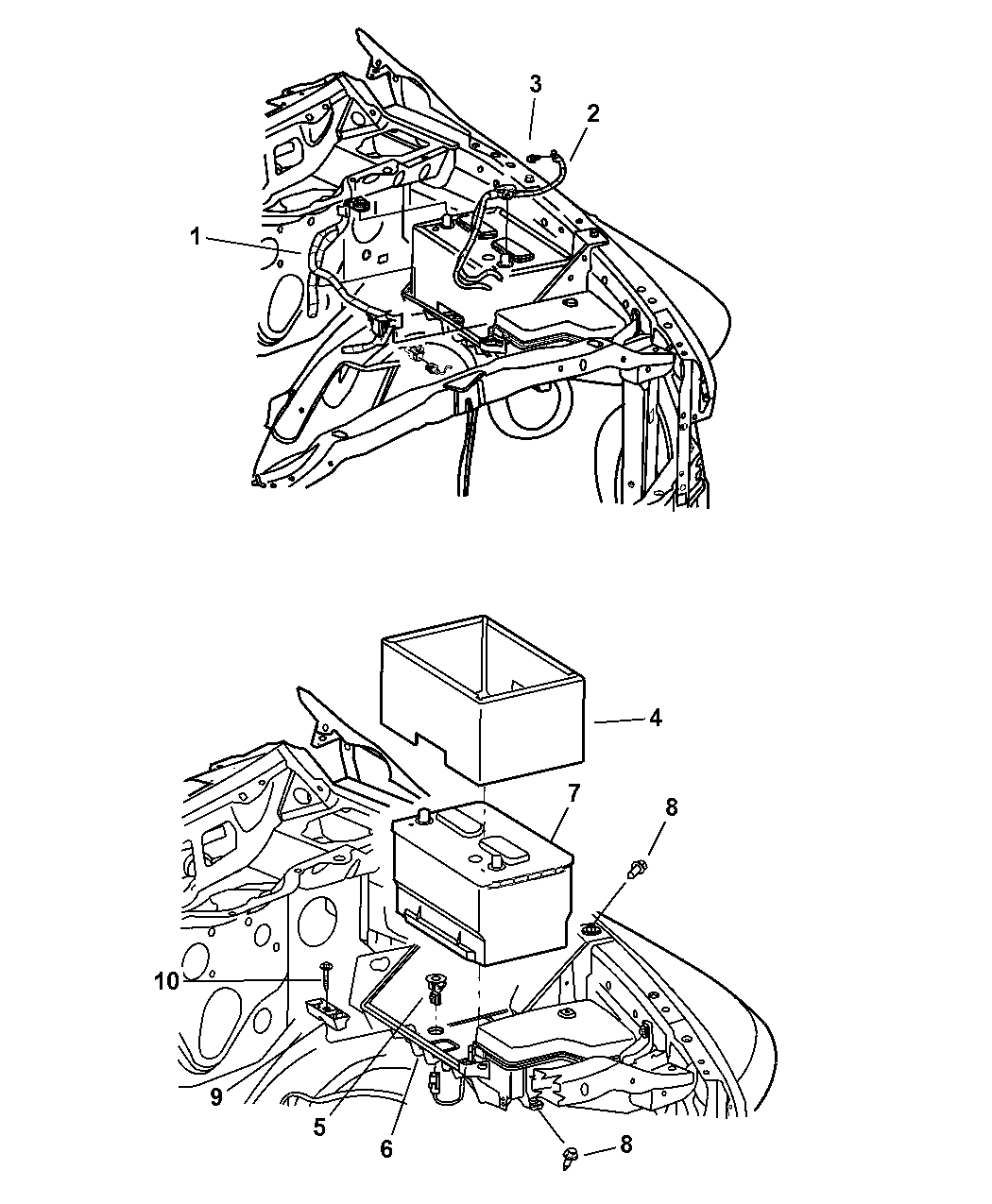 3
2
1

4
7
8
10
9
5
6
8