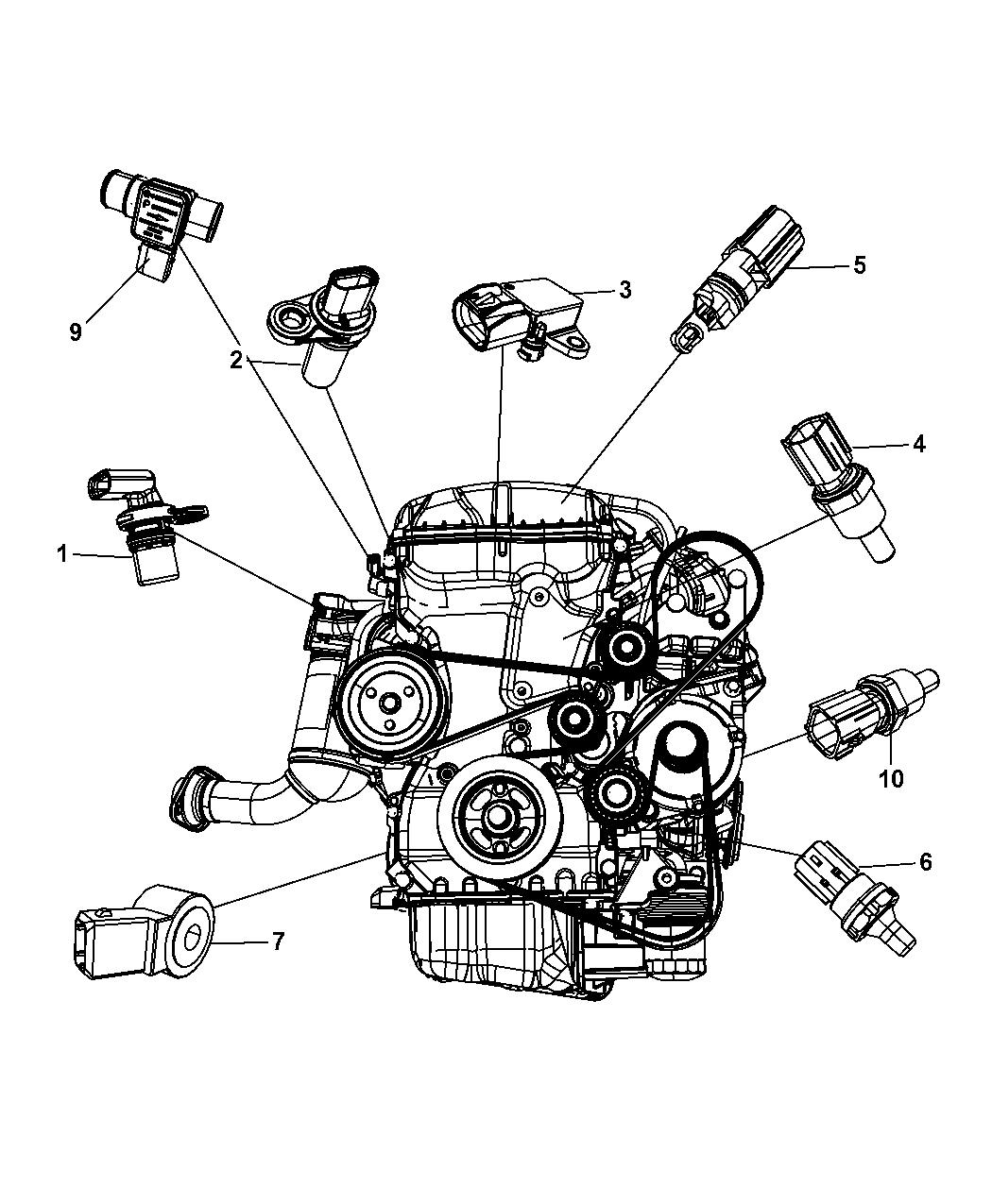 9
2
3
5
4
1
10
6
7