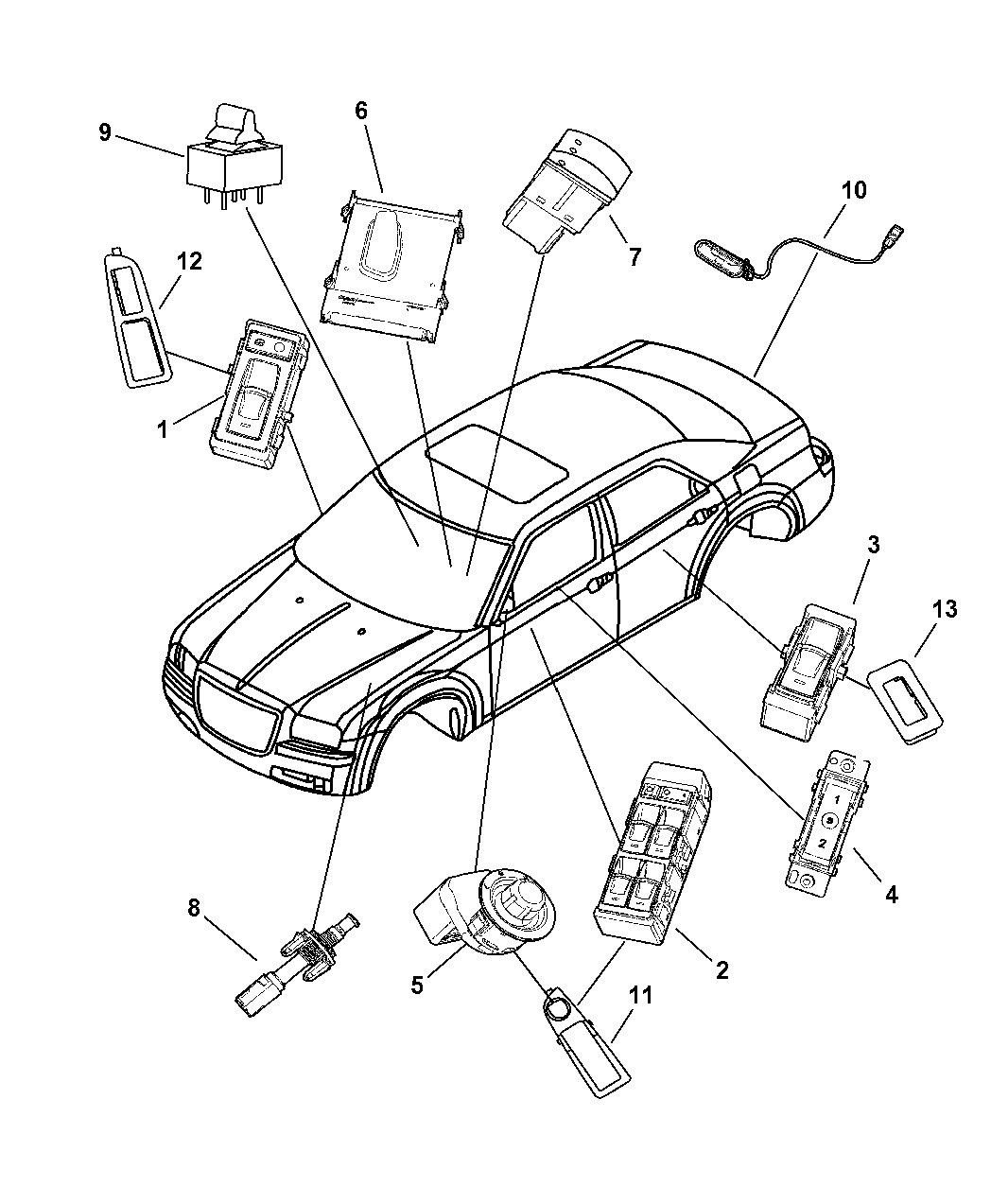 9
6
7
10
12
1
3
13
1
2
4
8
5
2
11