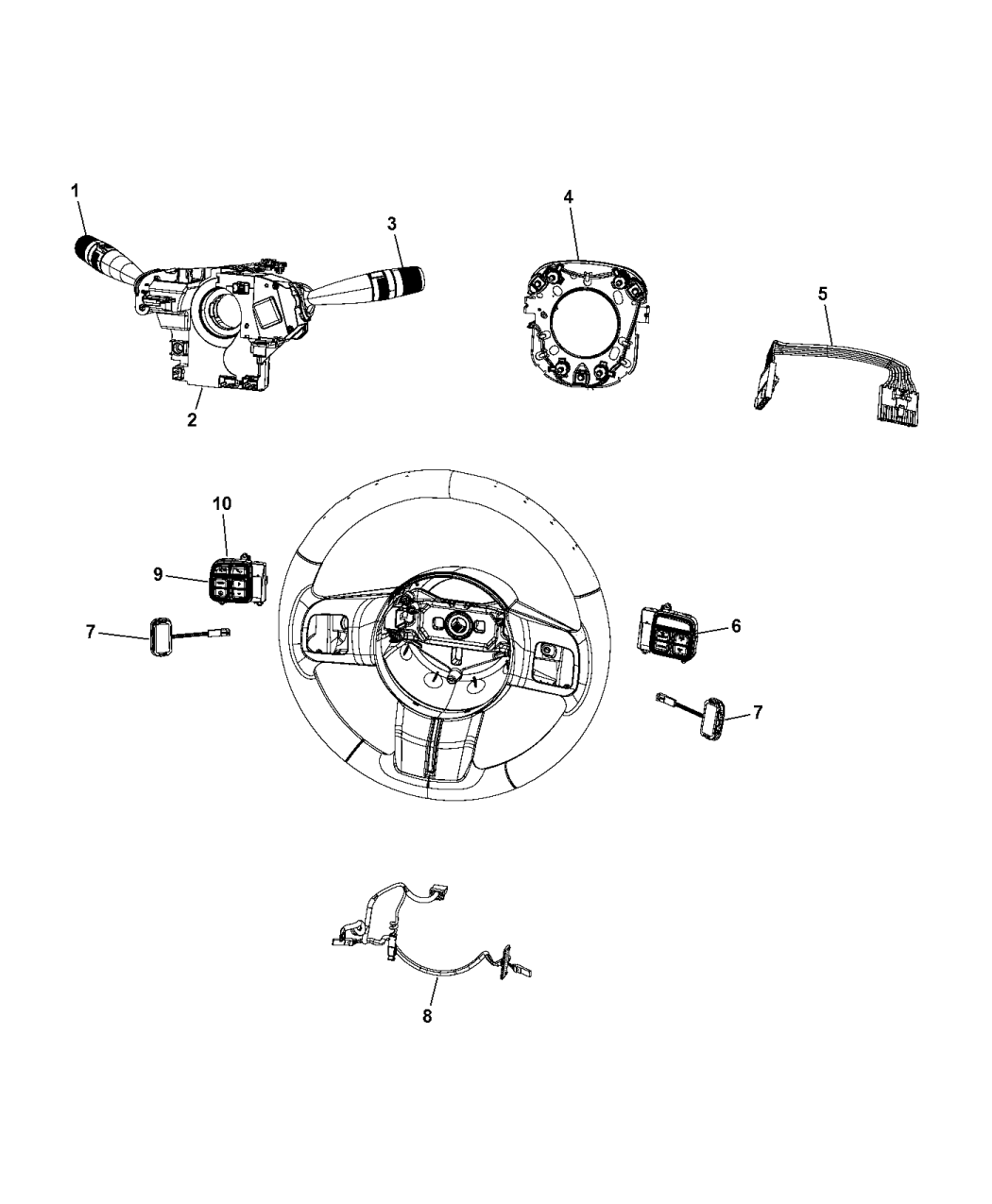 1
3
4
5
2
10
9
7
6
7
8