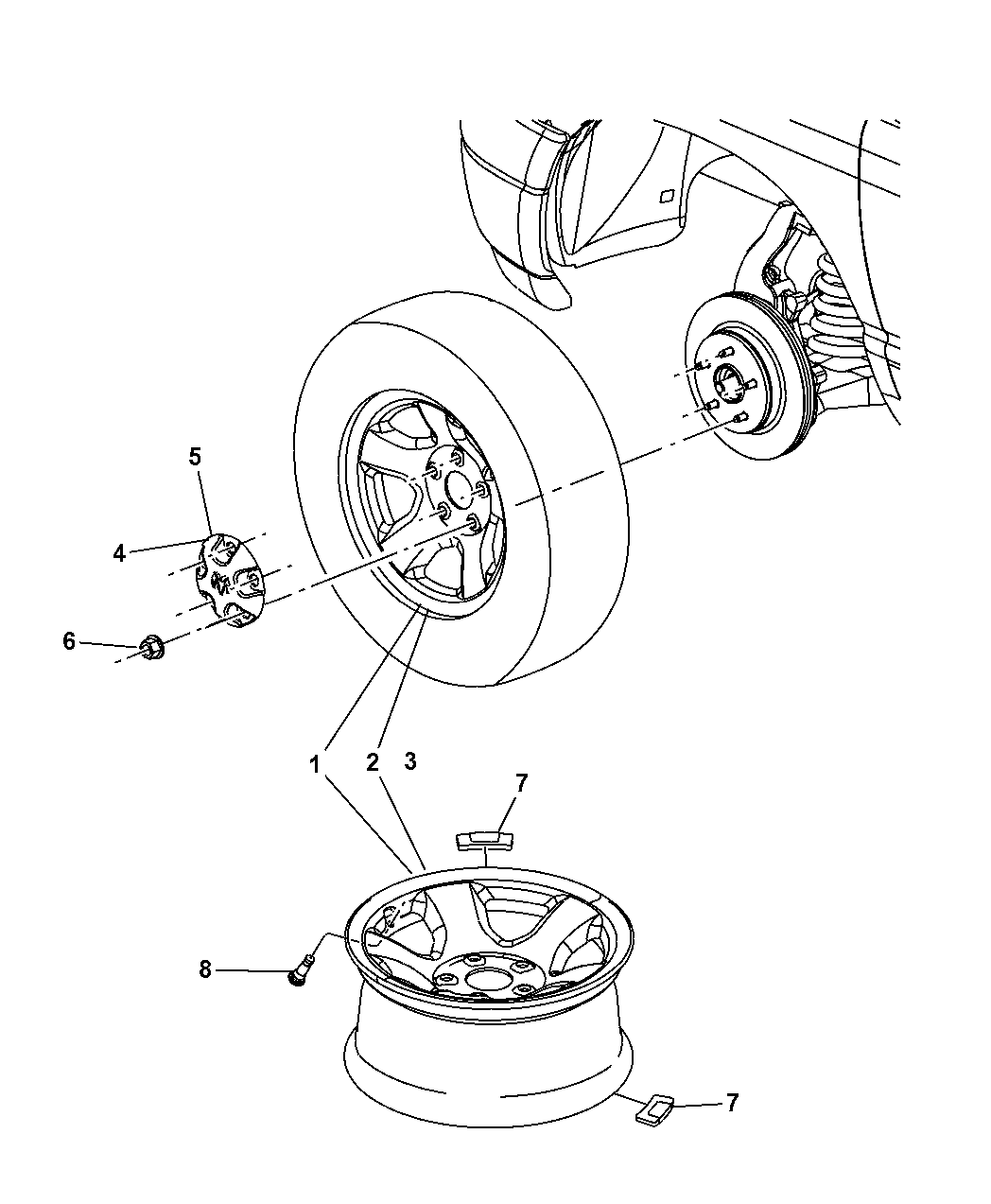 5
4
6
1
2
3
7
8
7