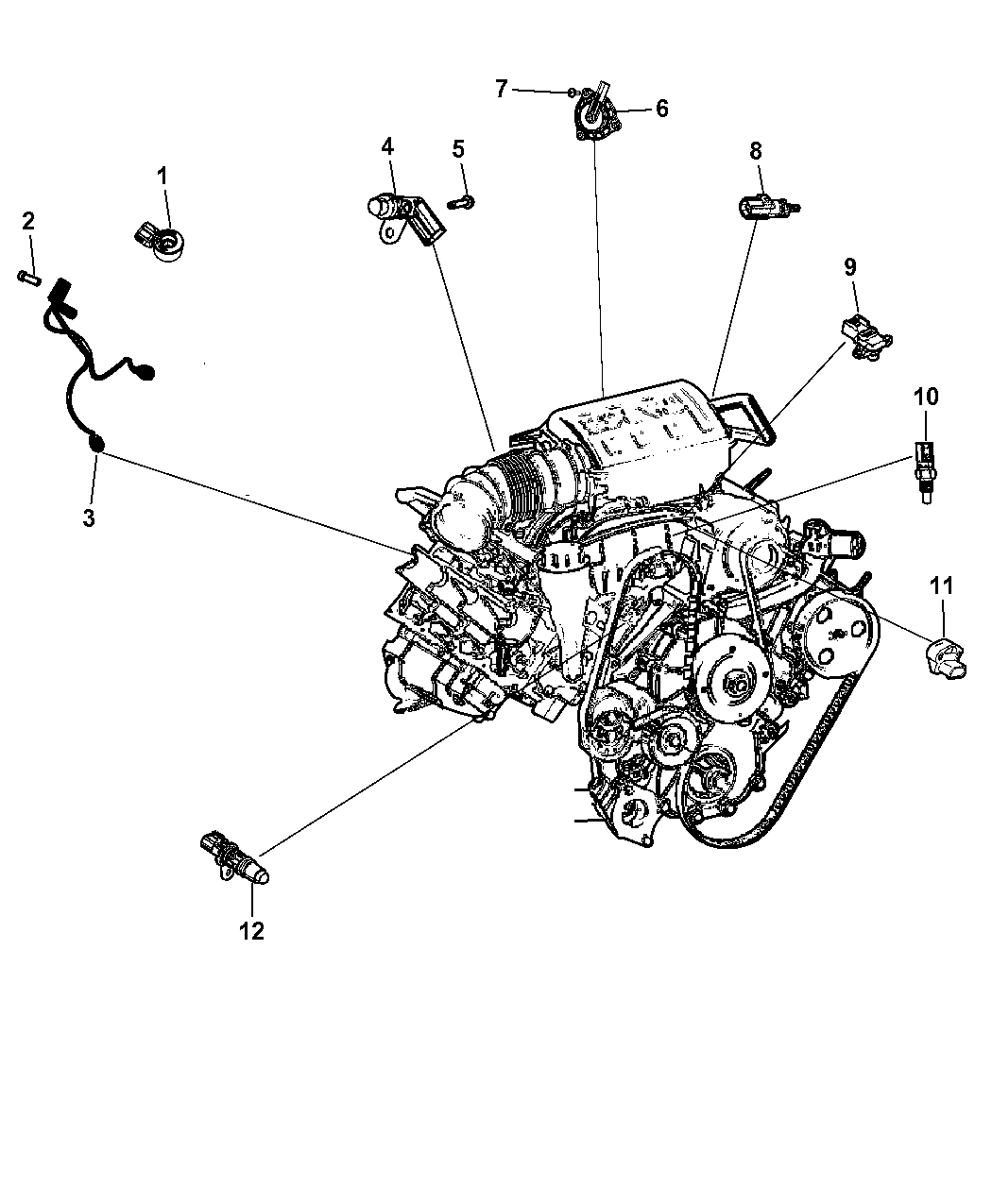 7
6
4
5
8
1
2
9
10
3
11
12