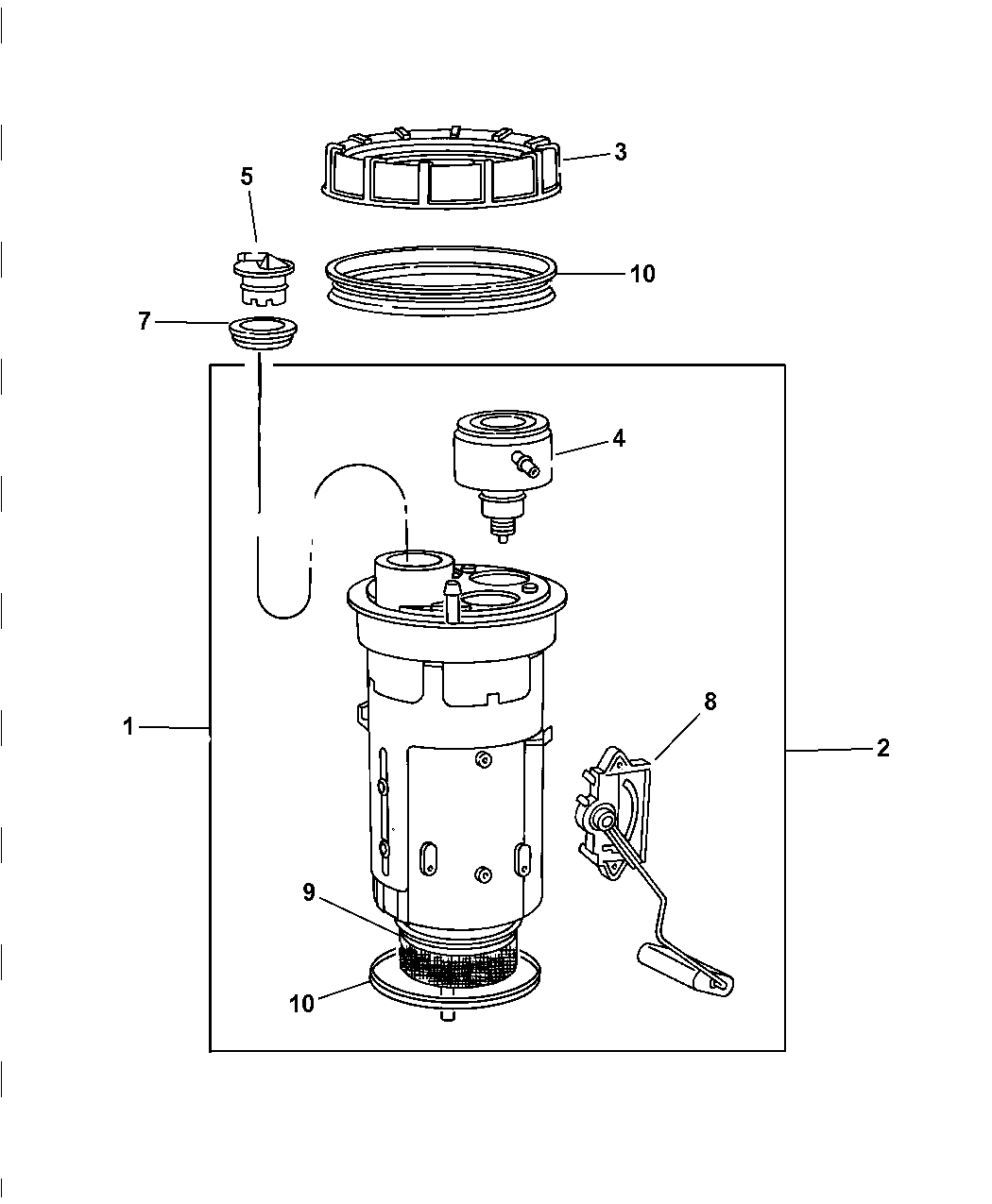 3

5

10

7

4

8

1

2

9

10